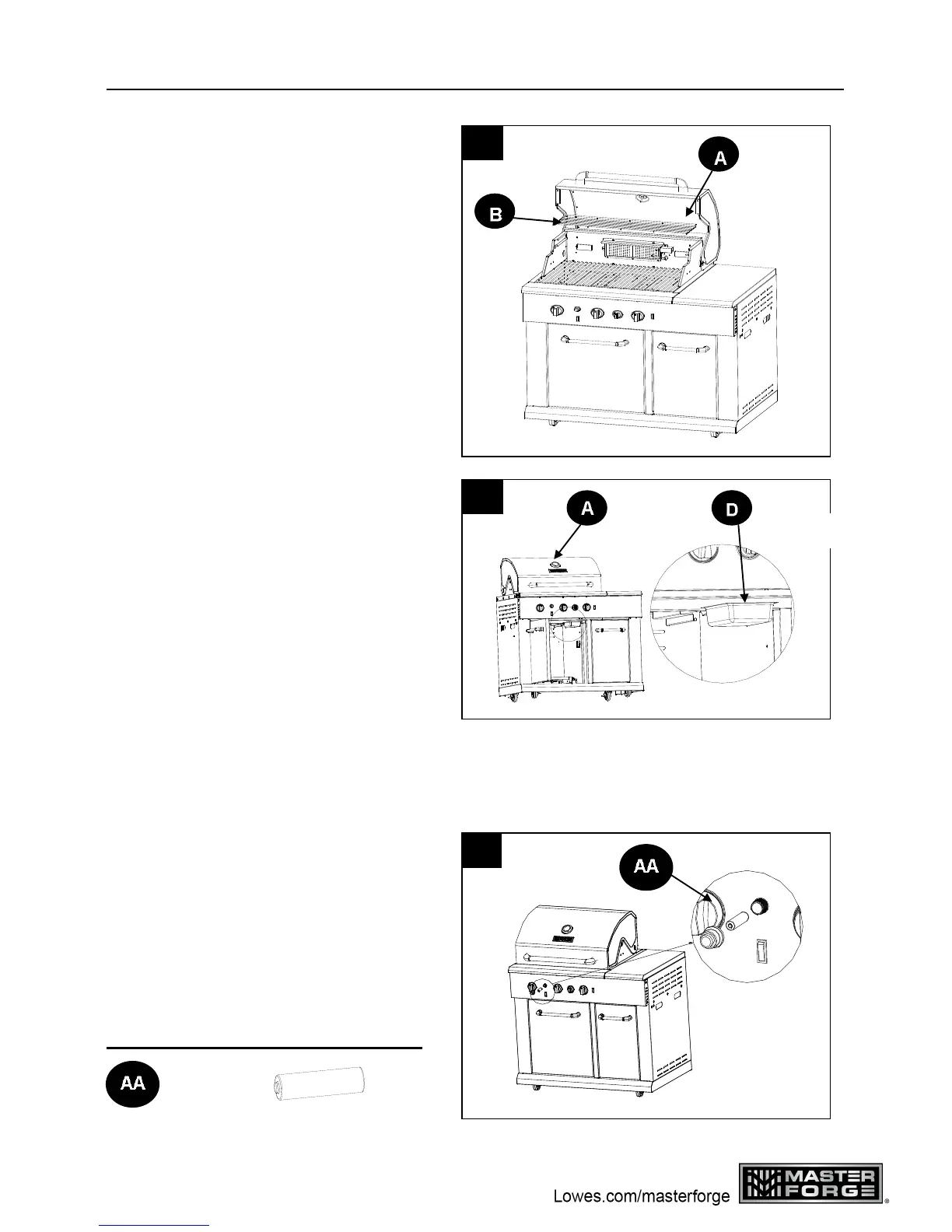 A

B

A

D

AA

AA

Lowes.com/masterforge

MASTER FORGE