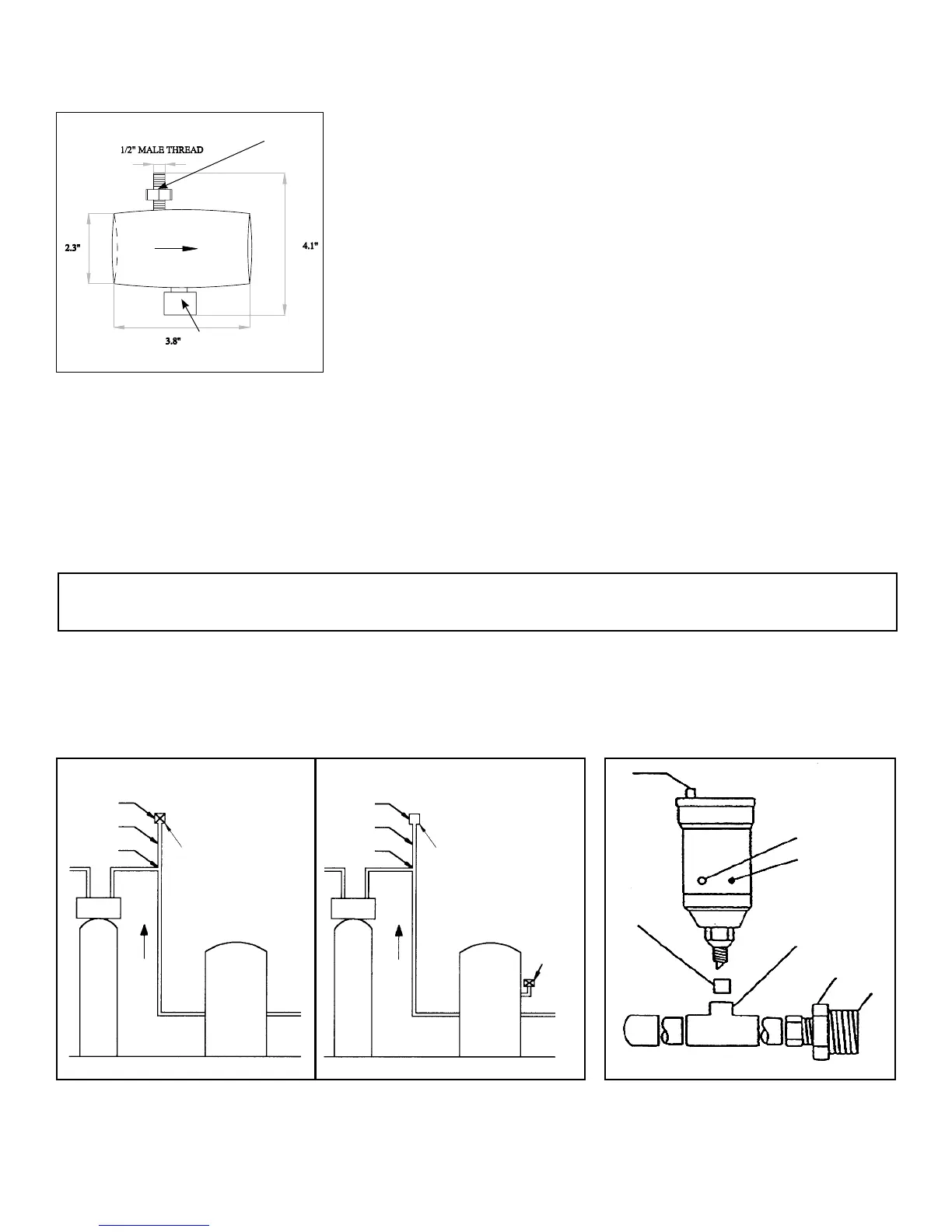 1/2" MALE THREAD

2.3"

4.1"

3.8"