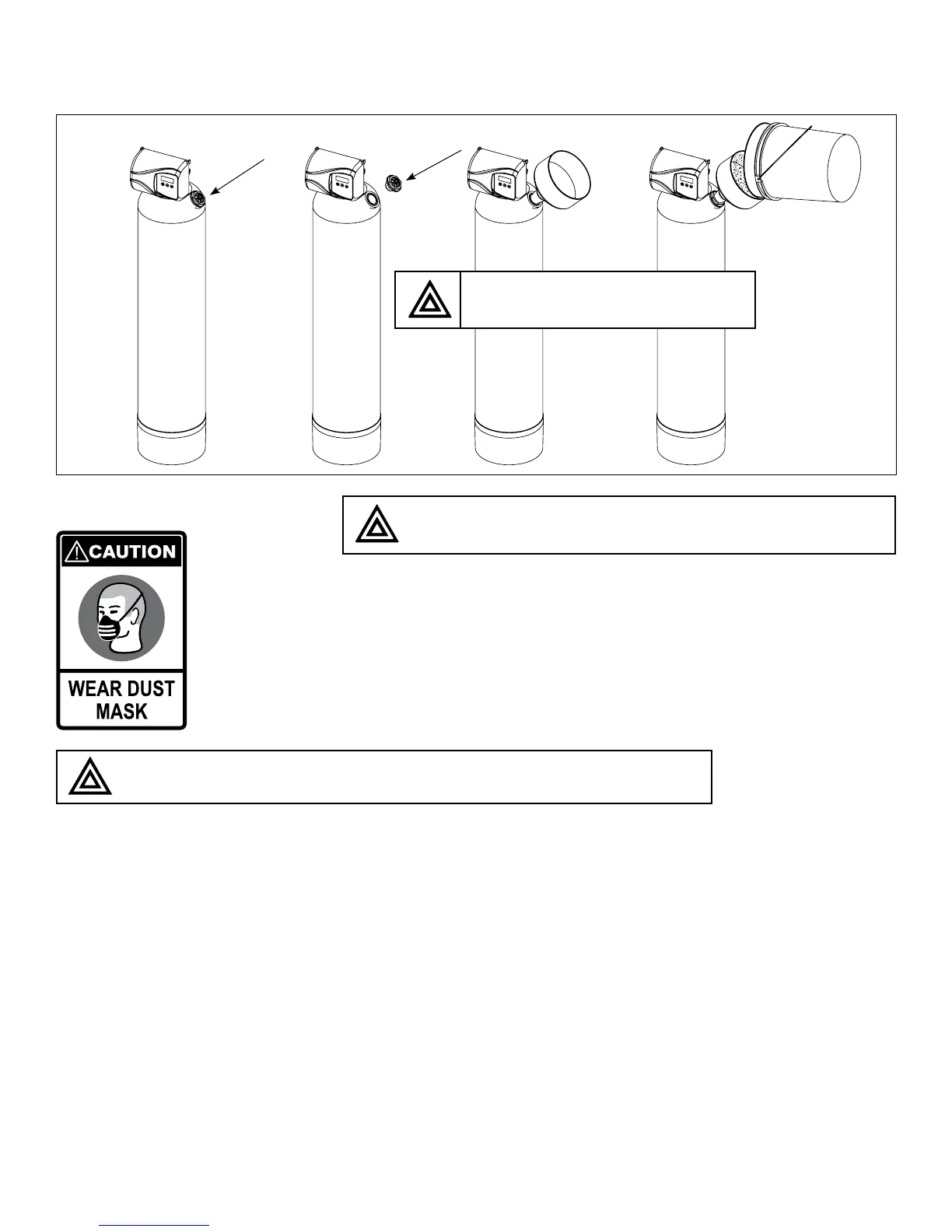 CAUTION

WEAR DUST MASK