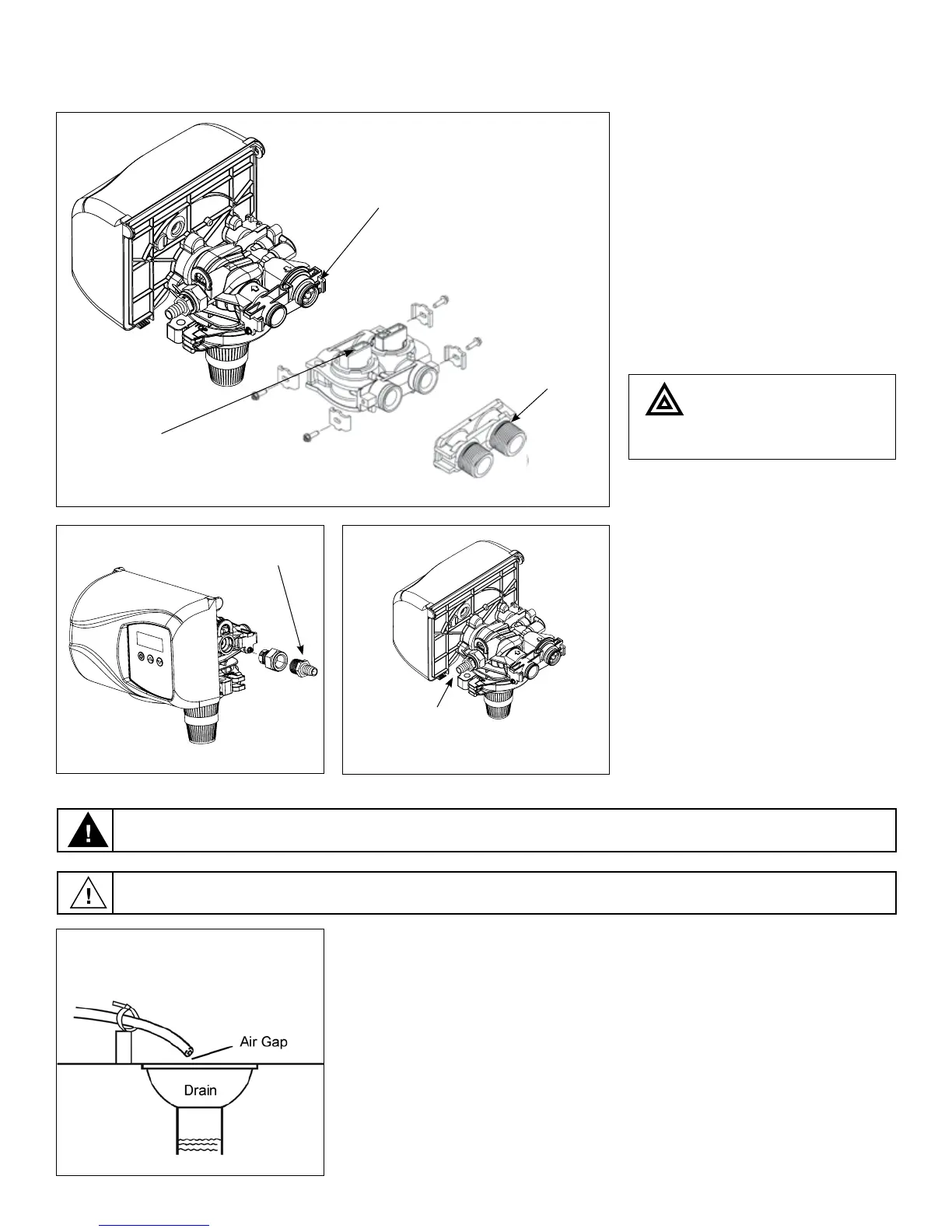 Air Gap

Drain