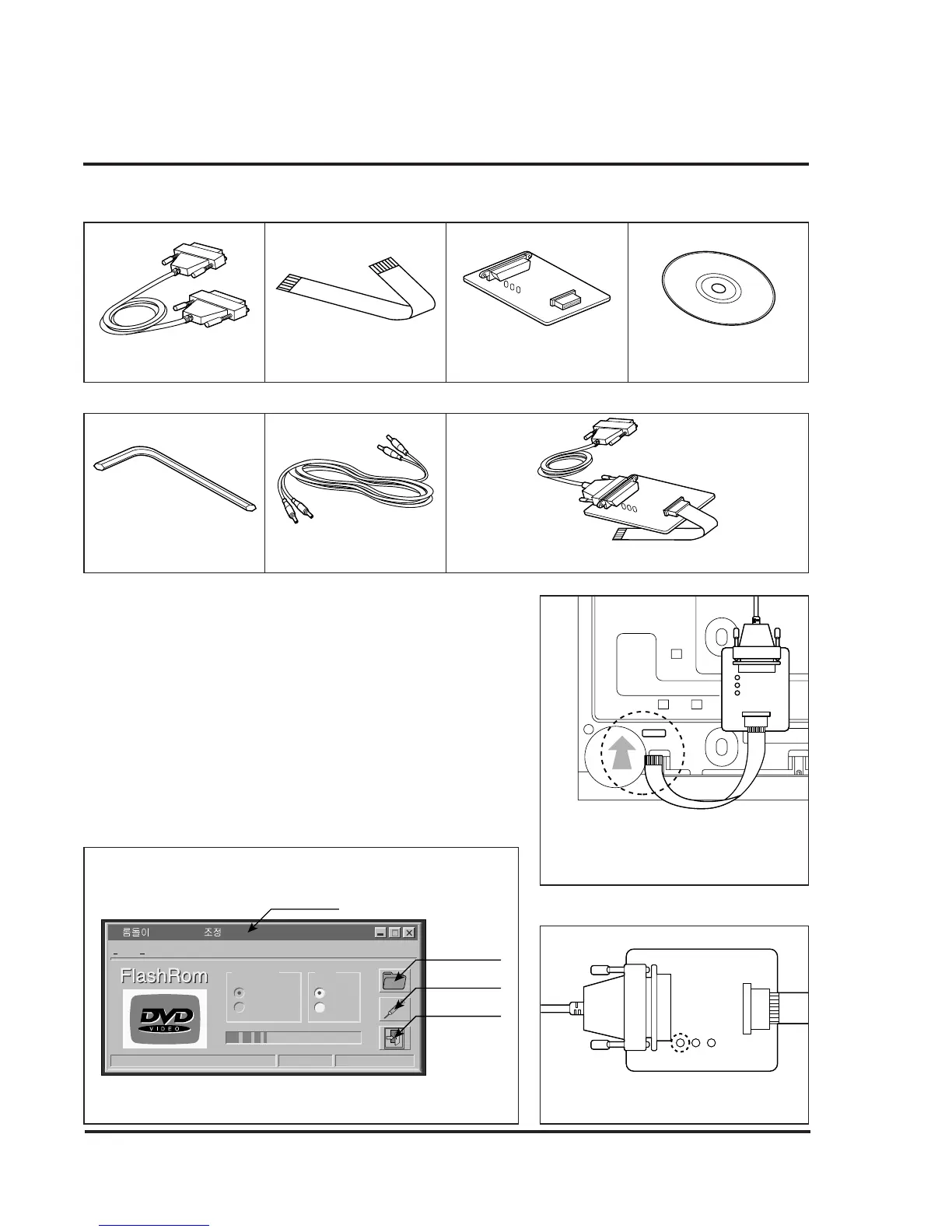 롬돌이 조정

FlashRom

DVD
VIDEO