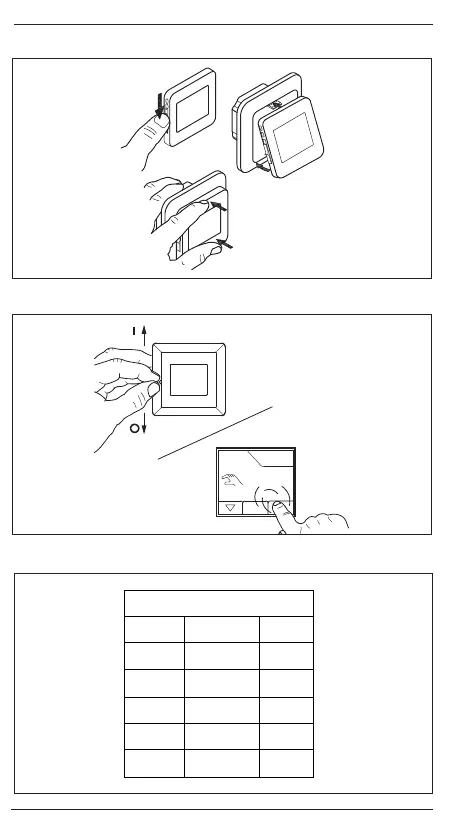 I

O