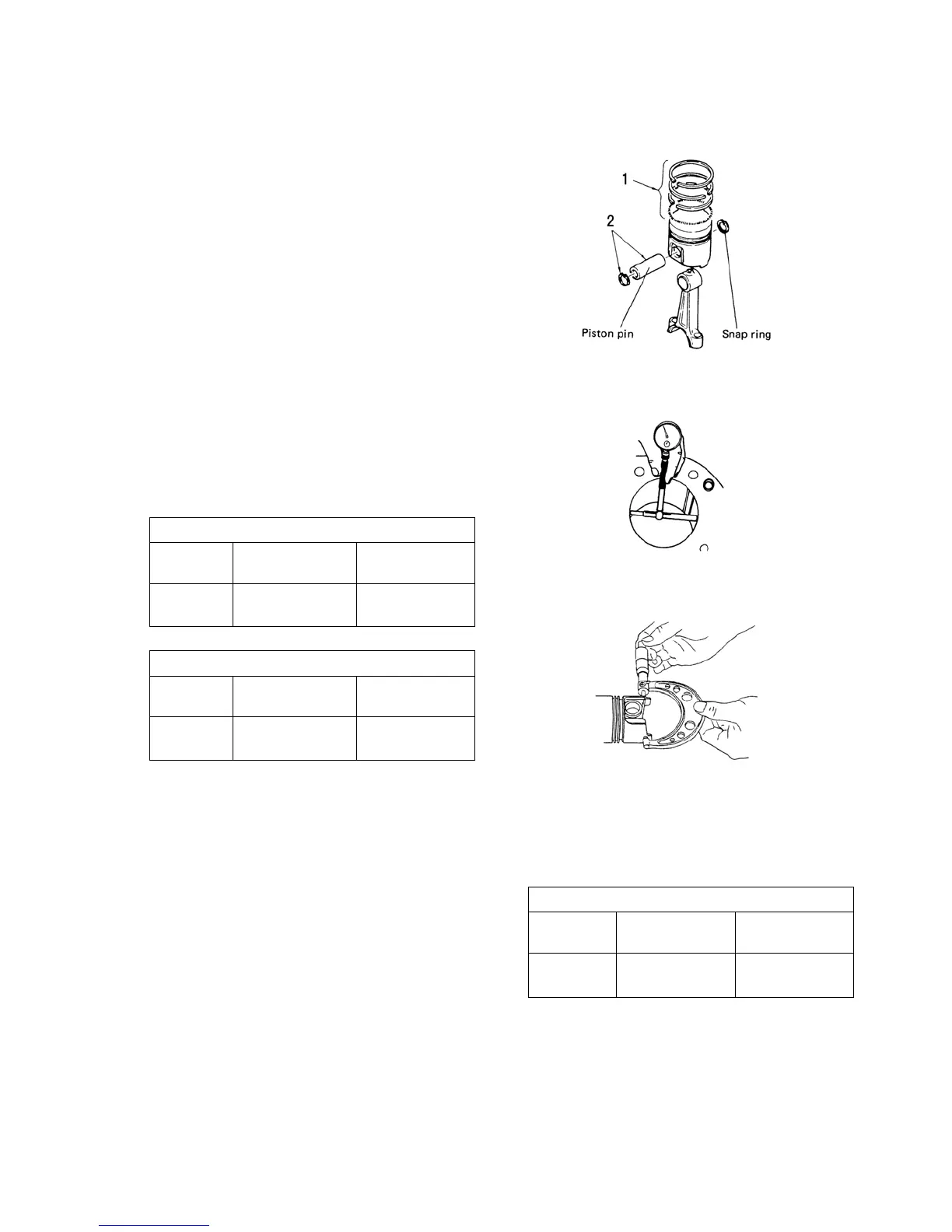 1

2

Piston pin

Snap ring