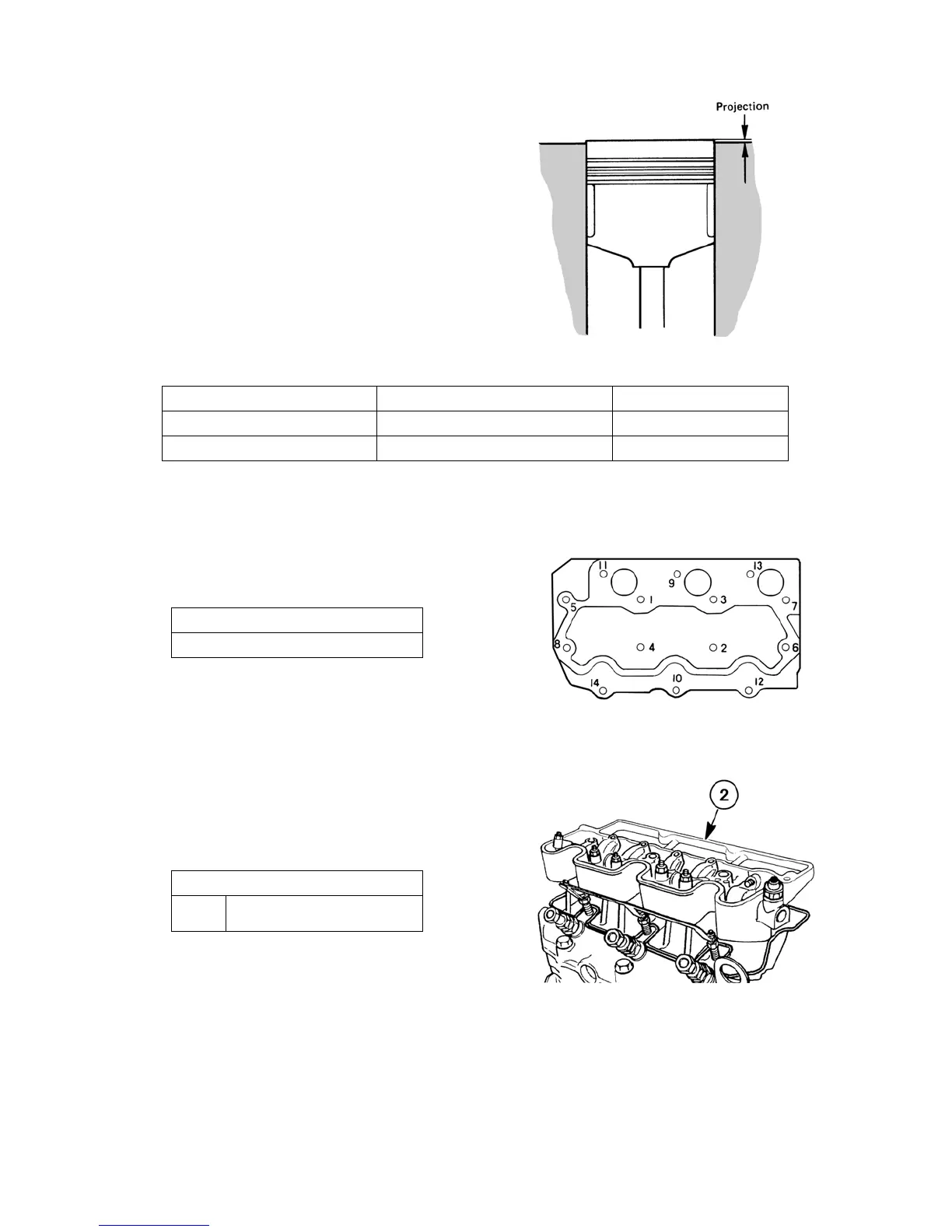 Projection

11
9
13
5
1
3
7
8
4
2
6
14
10
12

2