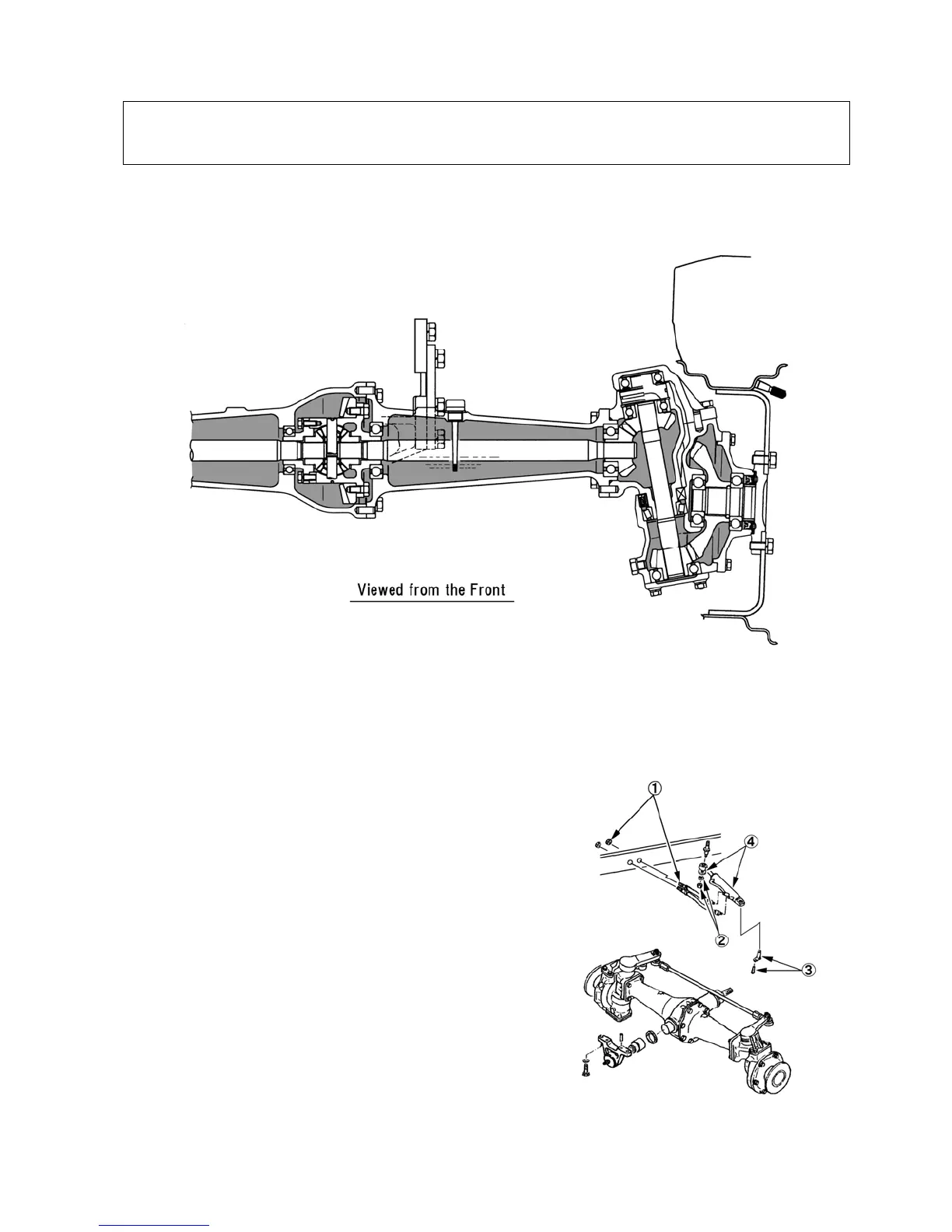 Viewed from the Front

①

④

②

③