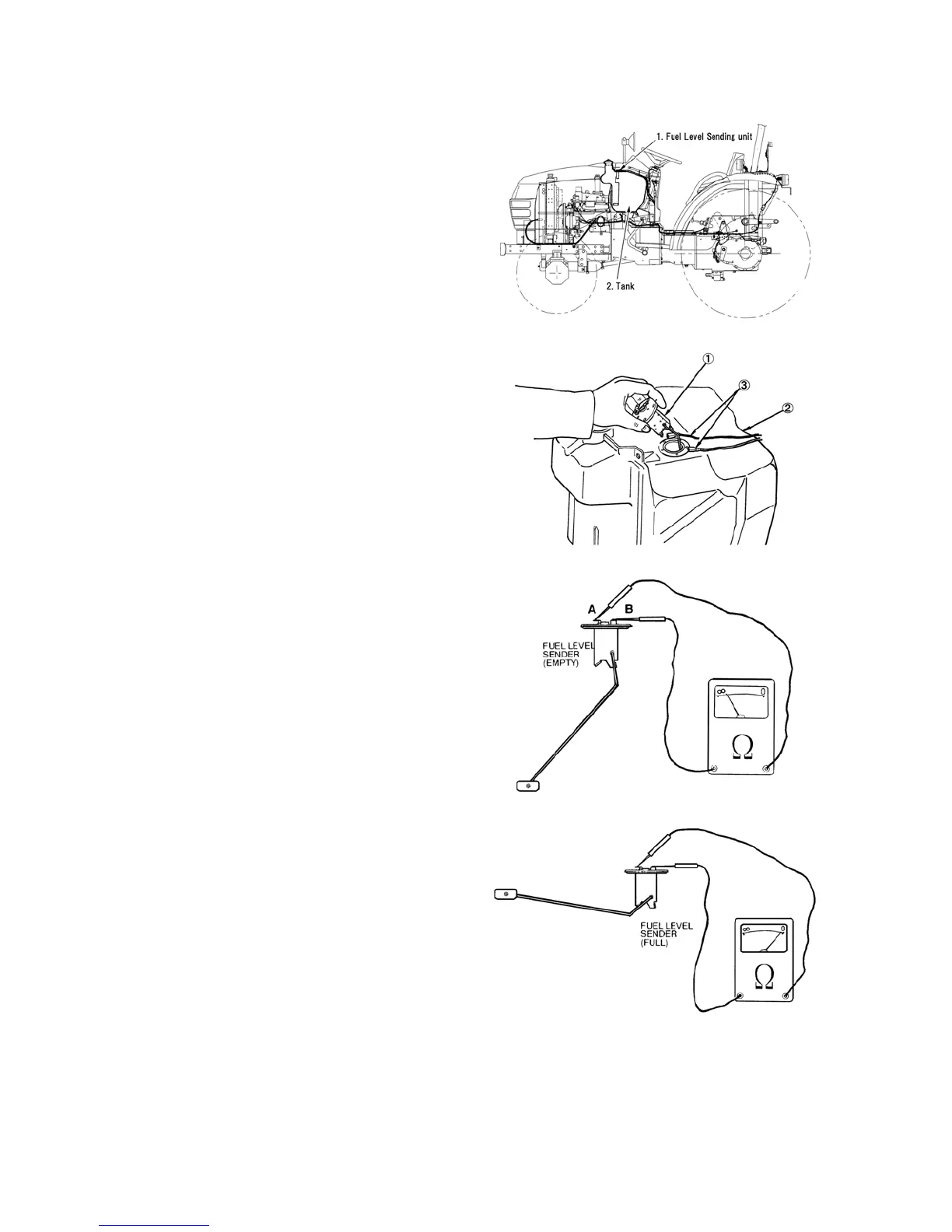 1. Fuel Level Sending unit

2. Tank

①

③

②

A B

FUEL LEVEL SENDER (EMPTY)

$\infty$ 0

$\Omega$

FUEL LEVEL SENDER (FULL)

$\infty$ 0

$\Omega$