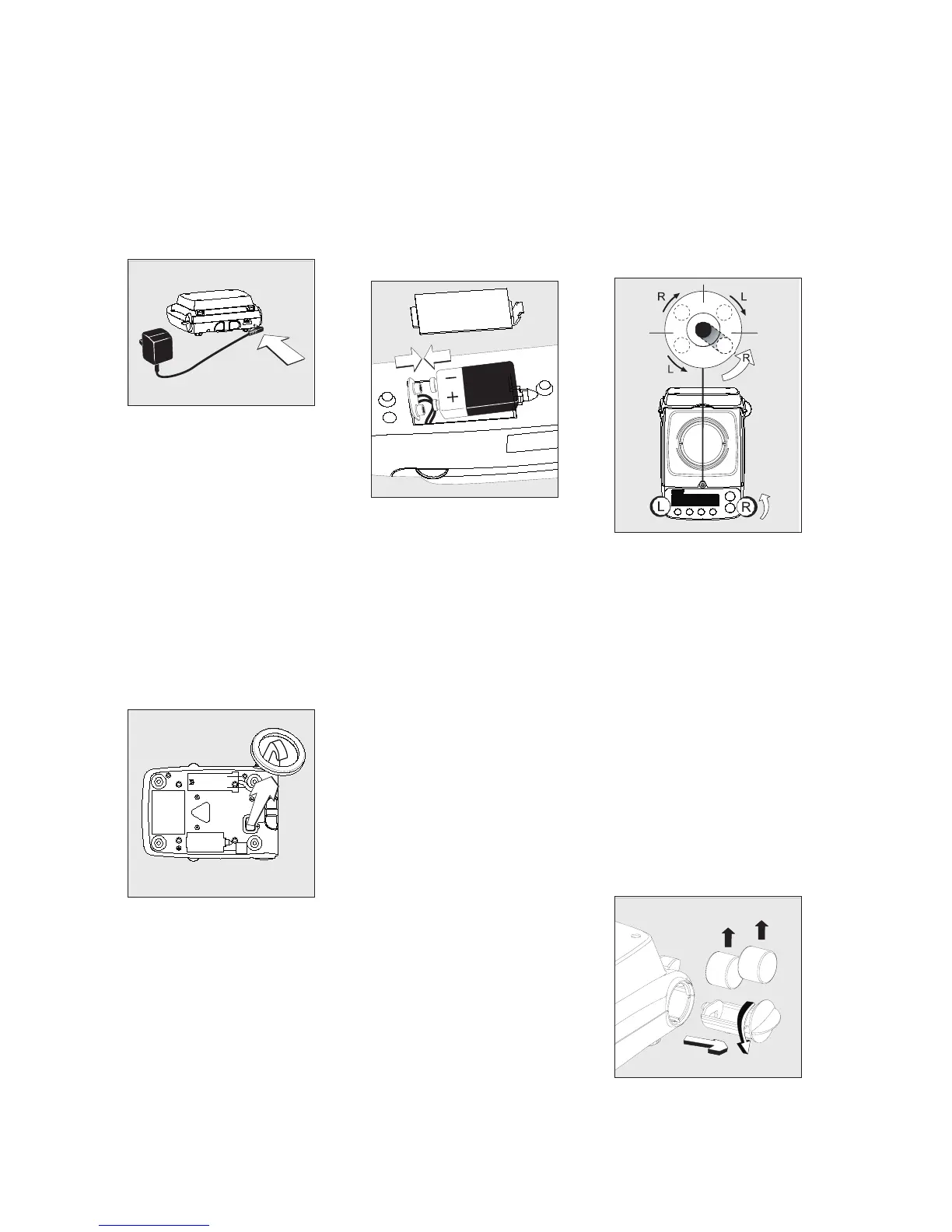 R
L
L
R
L
R