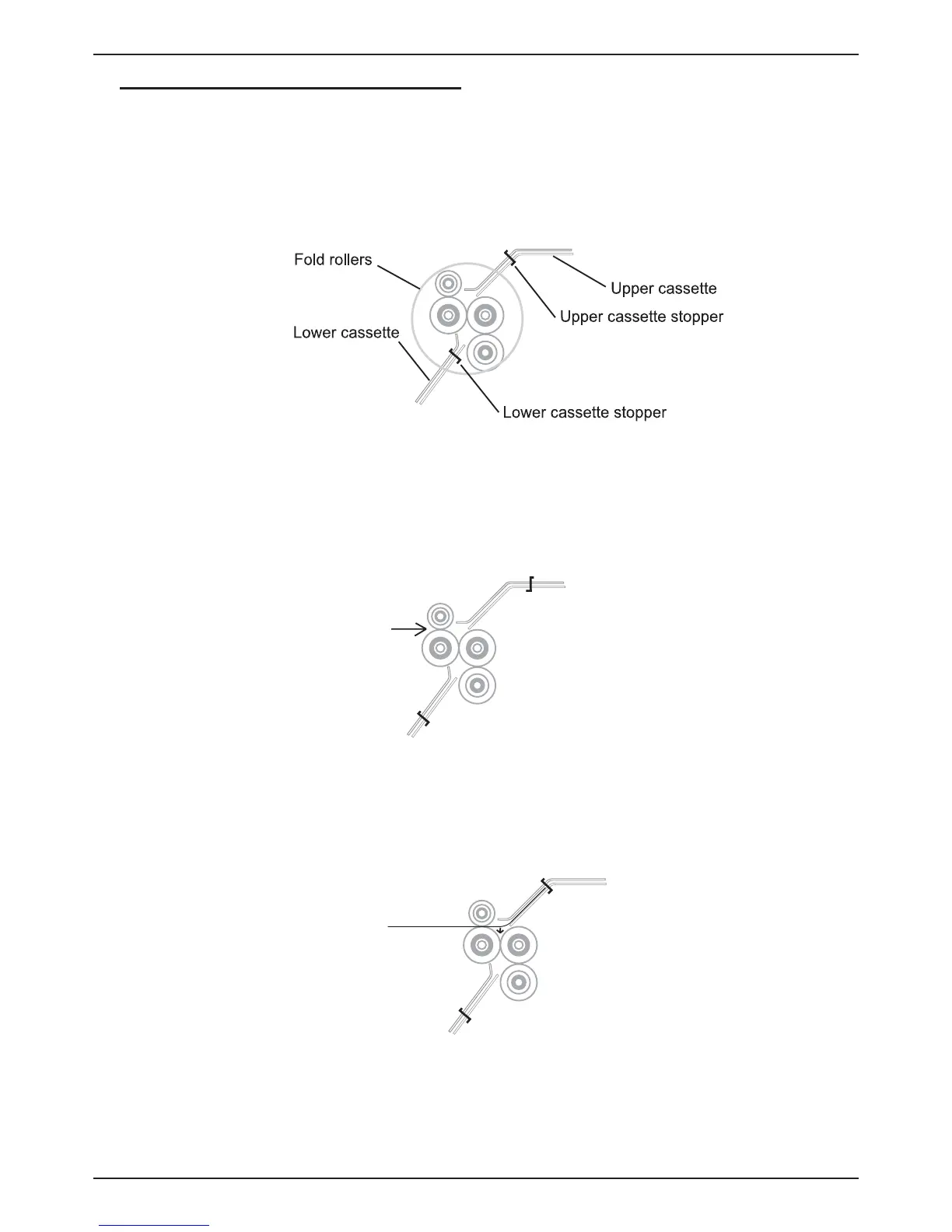 Fold rollers

Upper cassette

Upper cassette stopper

Lower cassette

Lower cassette stopper