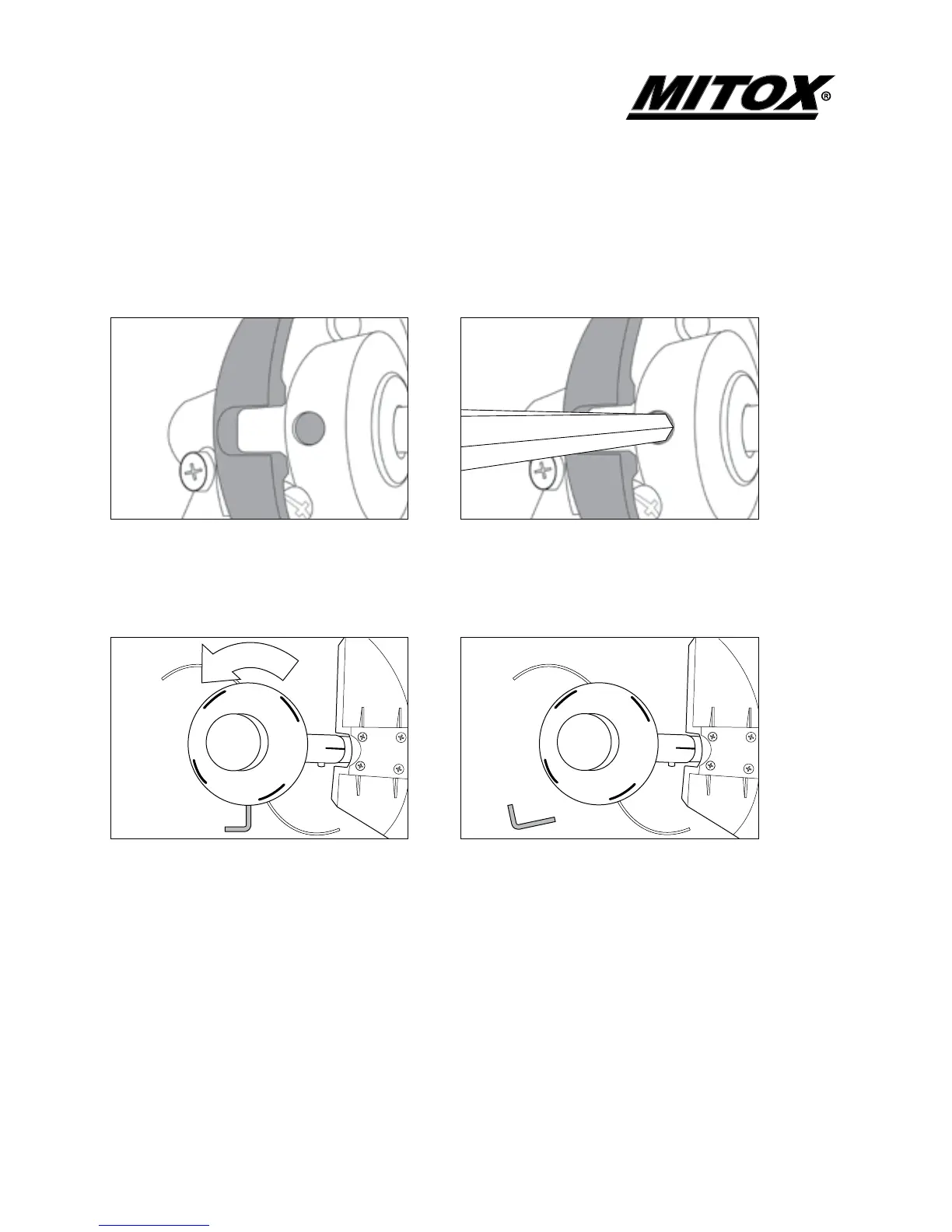 MITOX®