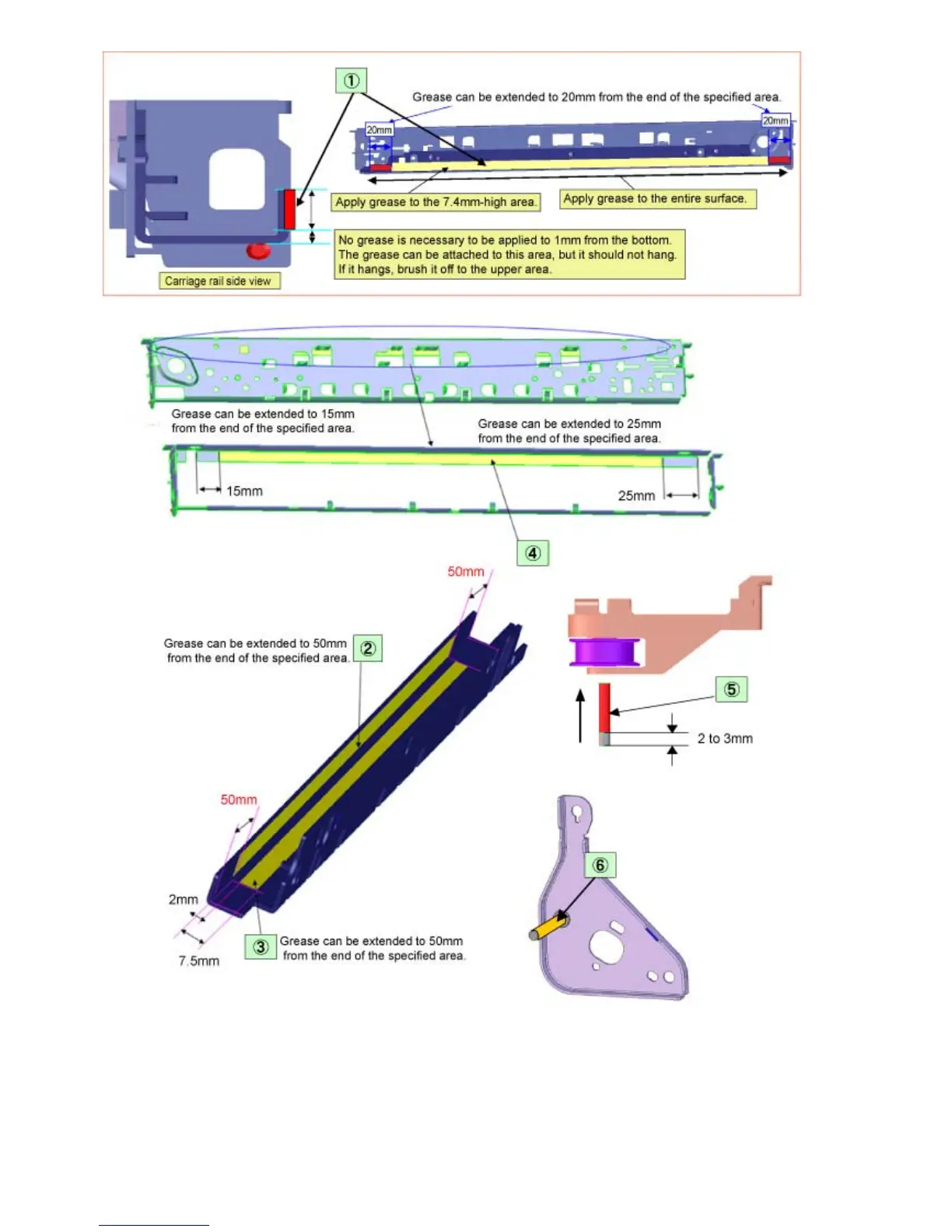 ①

Grease can be extended to 20mm from the end of the specified area.

20mm

20mm

Apply grease to the 7.4mm-high area.

Apply grease to the entire surface.

No grease is necessary to be applied to 1mm from the bottom. The grease can be attached to this area, but it should not hang. If it hangs, brush it off to the upper area.

Carriage rail side view

Grease can be extended to 15mm from the end of the specified area.

Grease can be extended to 25mm from the end of the specified area.

15mm

25mm

④

50mm

Grease can be extended to 50mm from the end of the specified area.

②

⑤

2 to 3mm

50mm

⑥

2mm

7.5mm

③

Grease can be extended to 50mm from the end of the specified area.