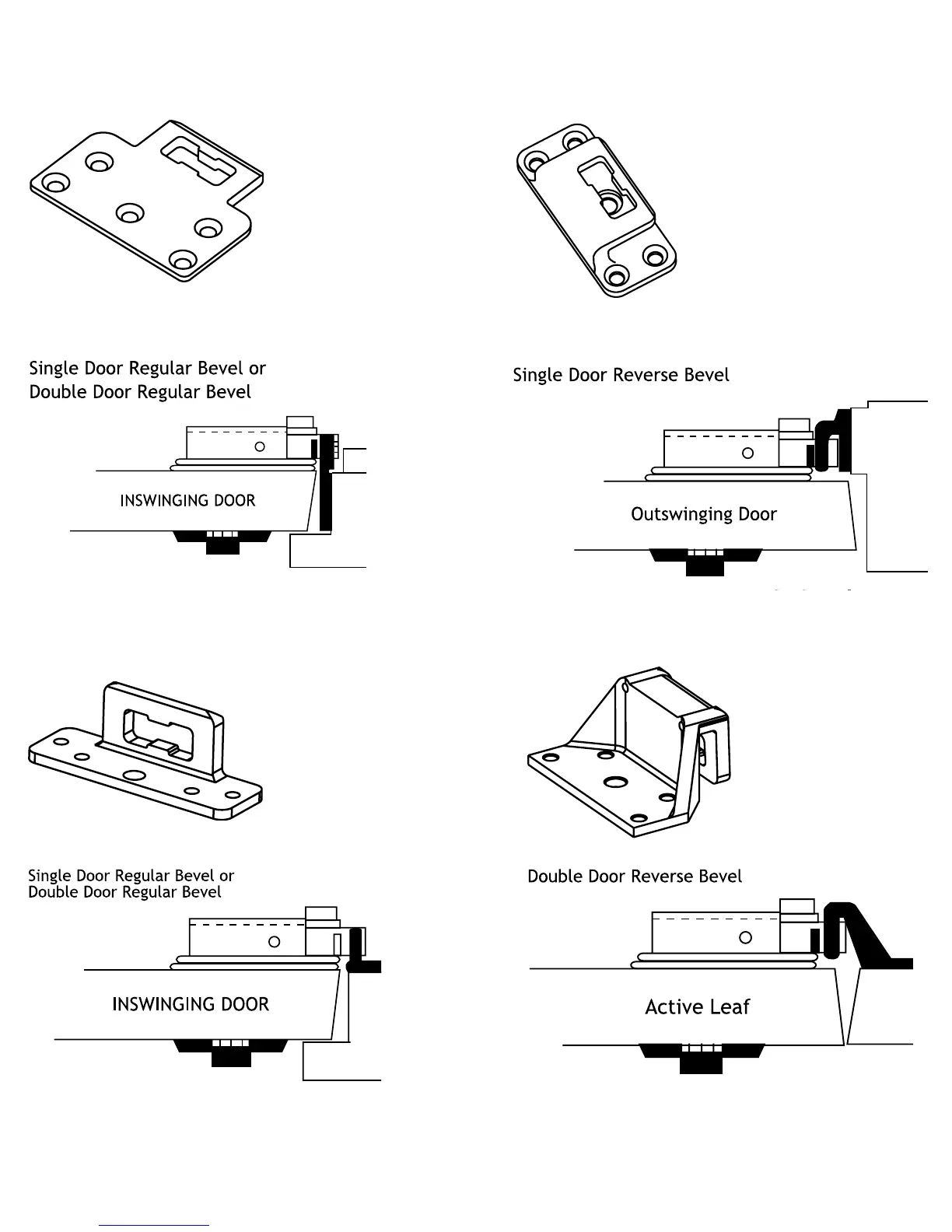 Single Door Regular Bevel or Double Door Regular Bevel

INSWINGING DOOR

Single Door Reverse Bevel

Outswinging Door

Single Door Regular Bevel or Double Door Regular Bevel

INSWINGING DOOR

Double Door Reverse Bevel

Active Leaf