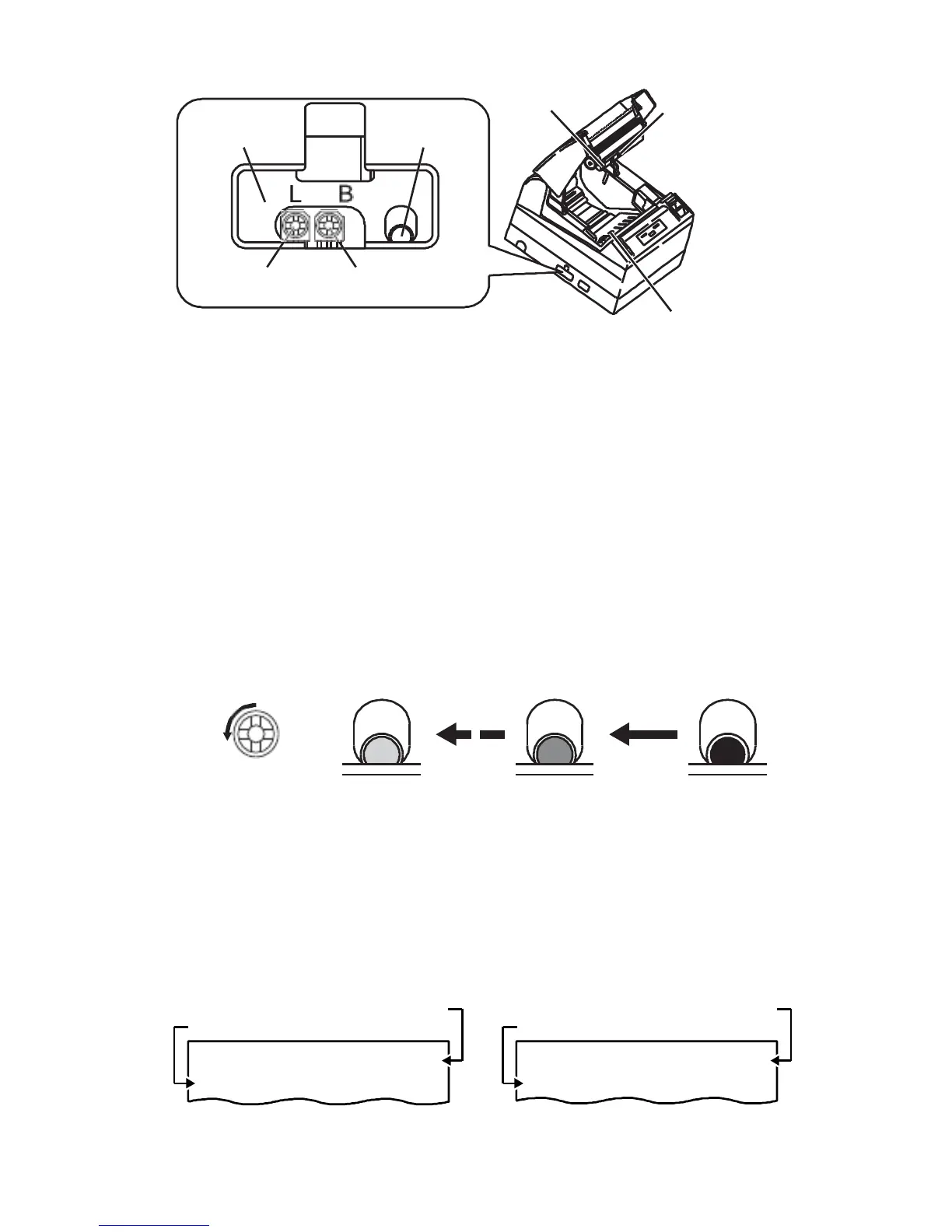 L B