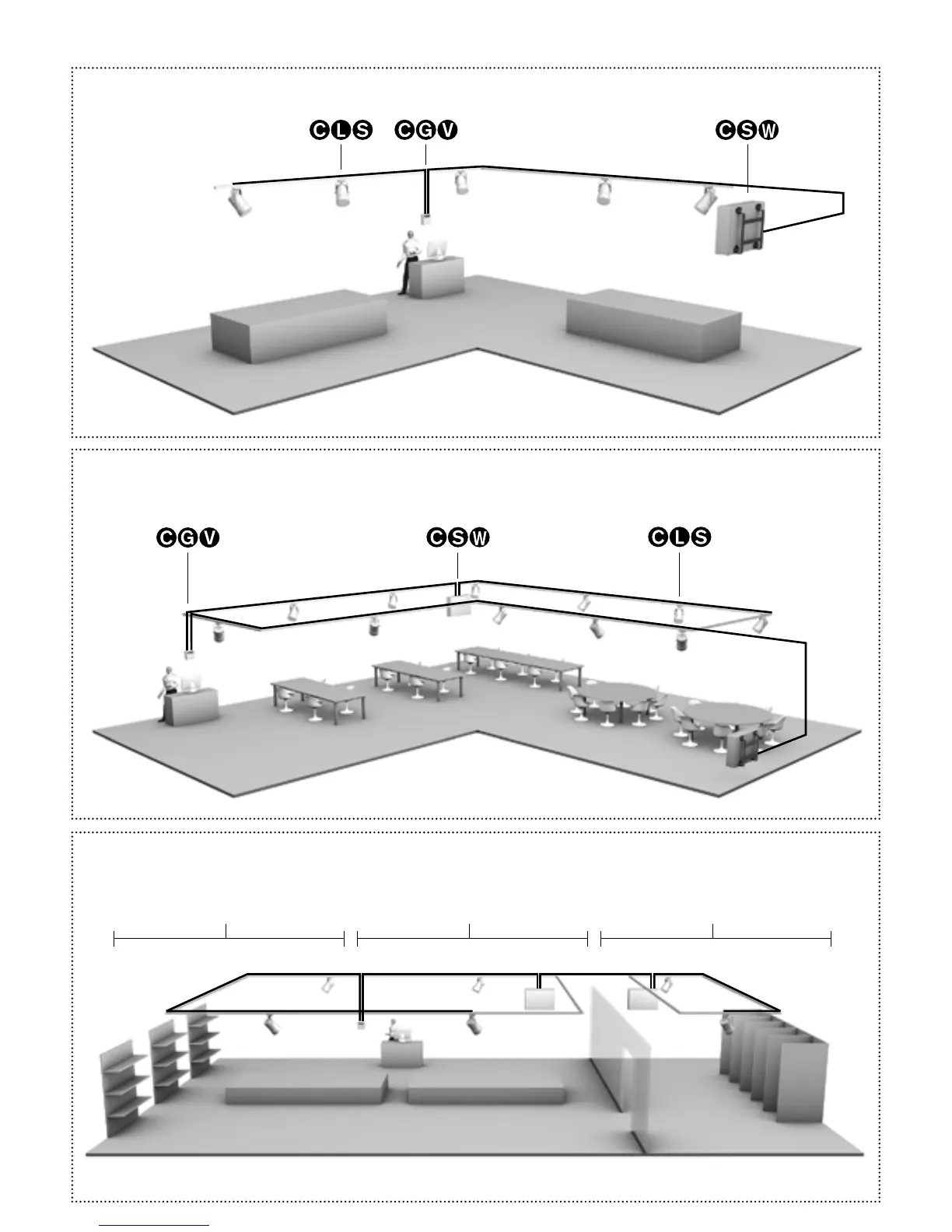 CLS CGV CSW

CGV CSW CLS