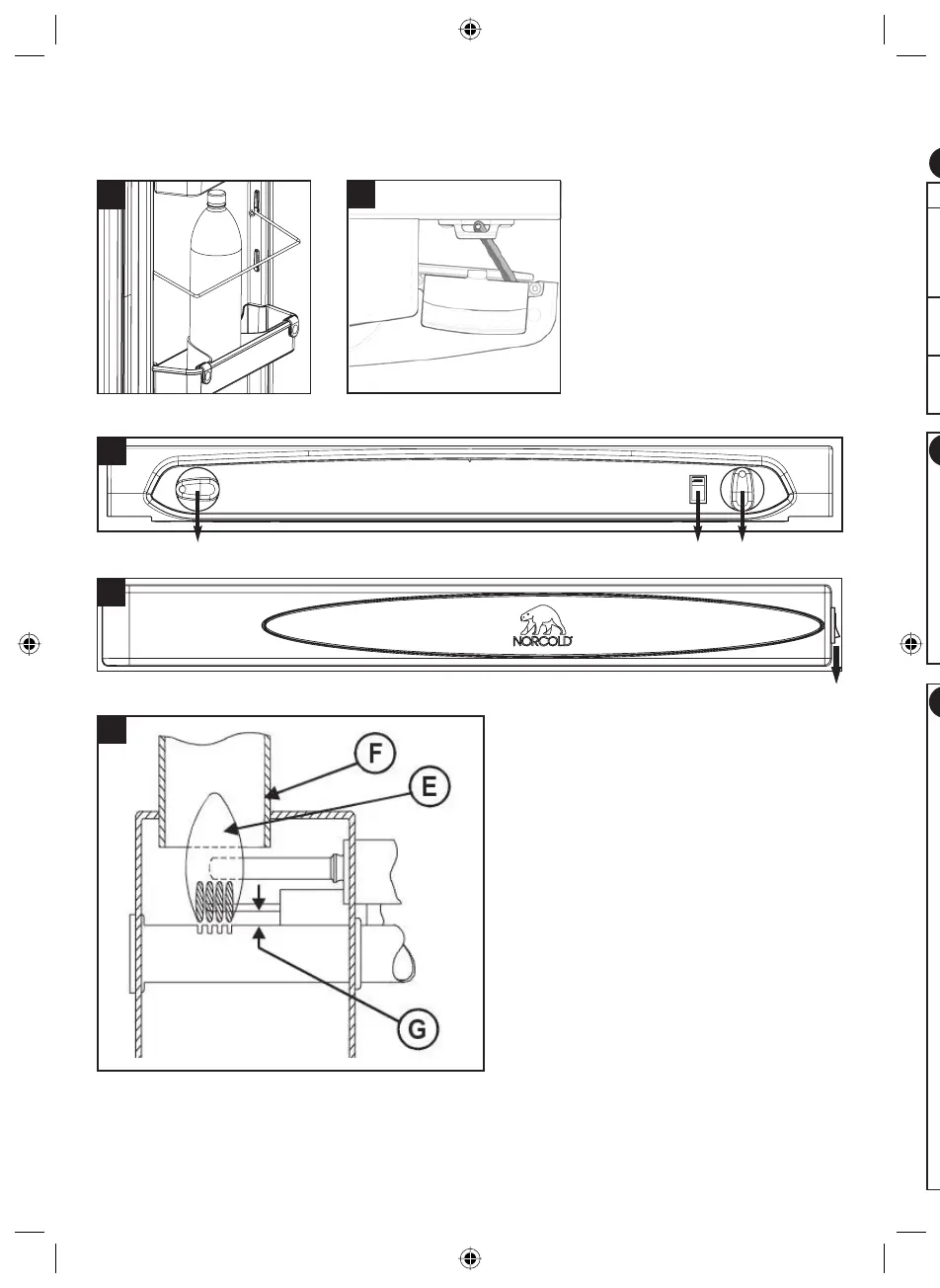 NORCOLD

F

E

G