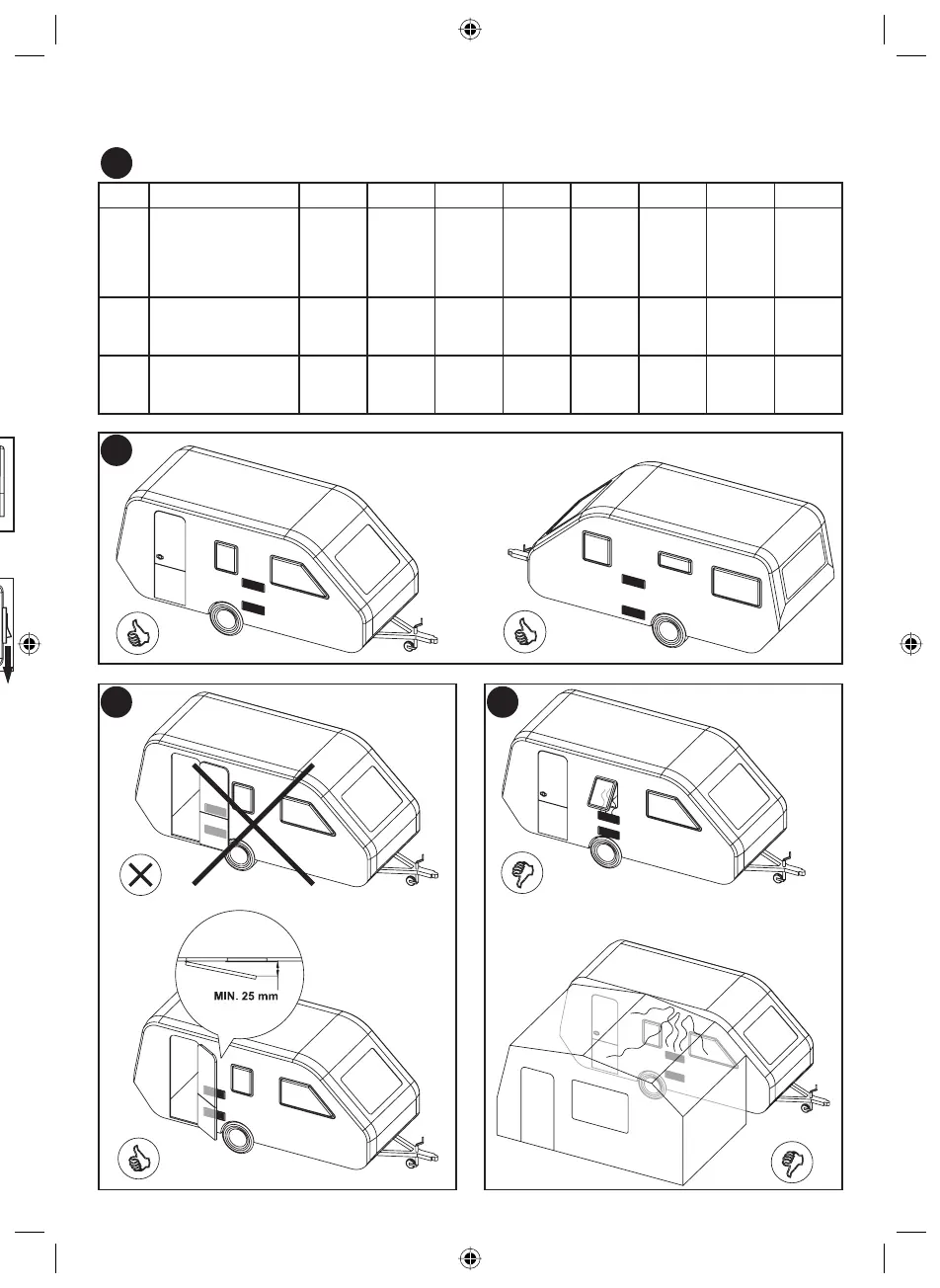 MIN. 25 mm