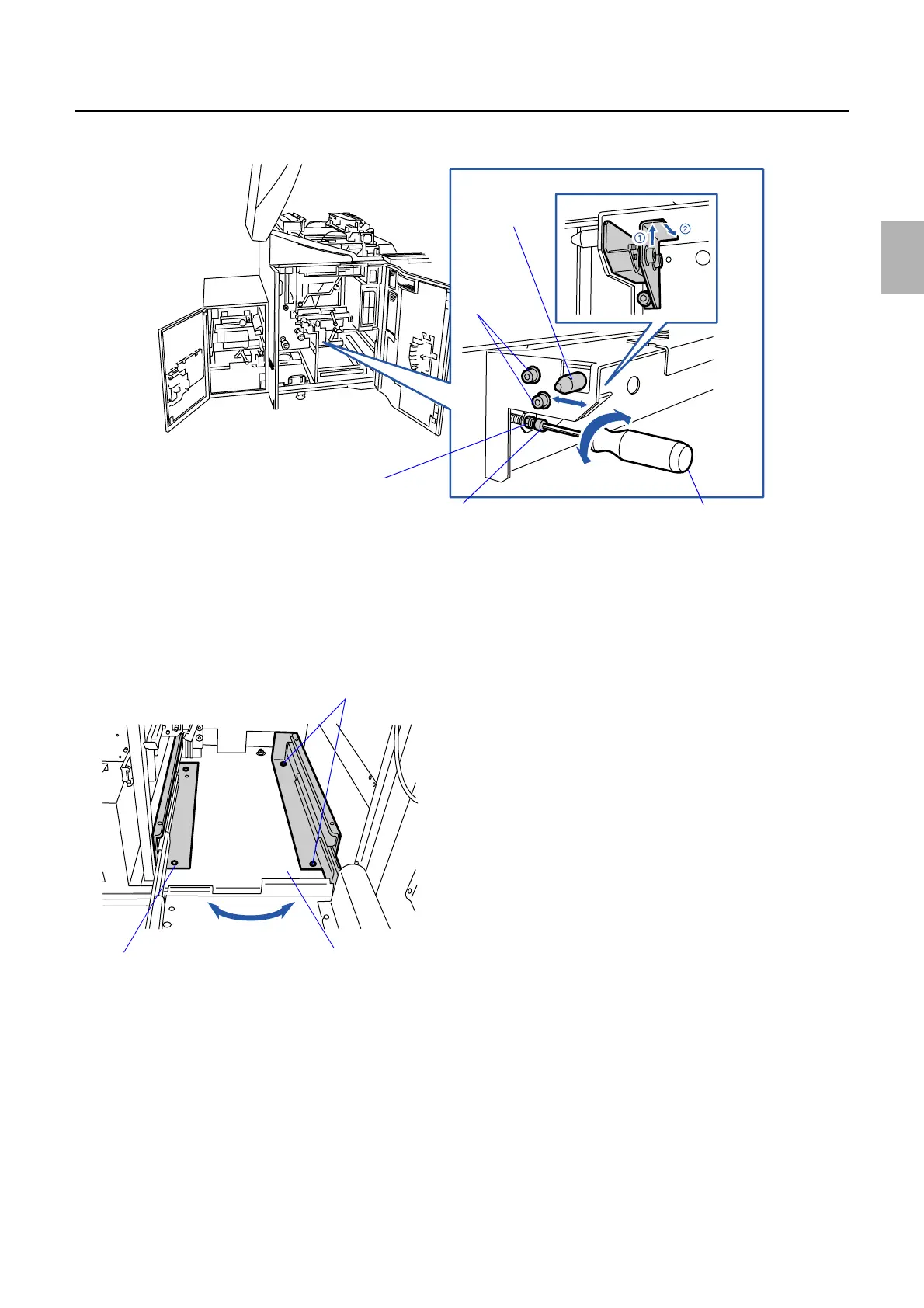 ①
②