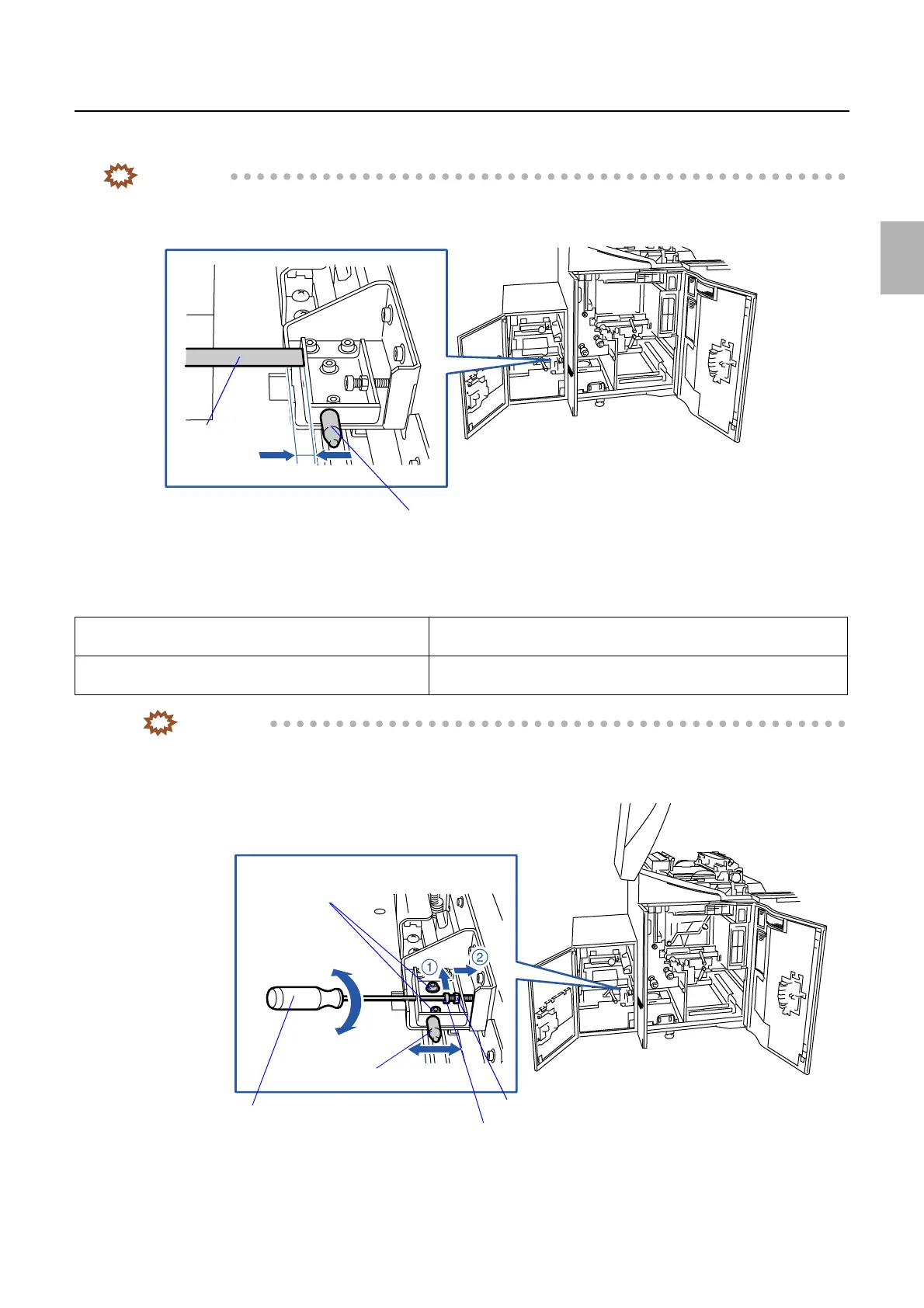 ①
②