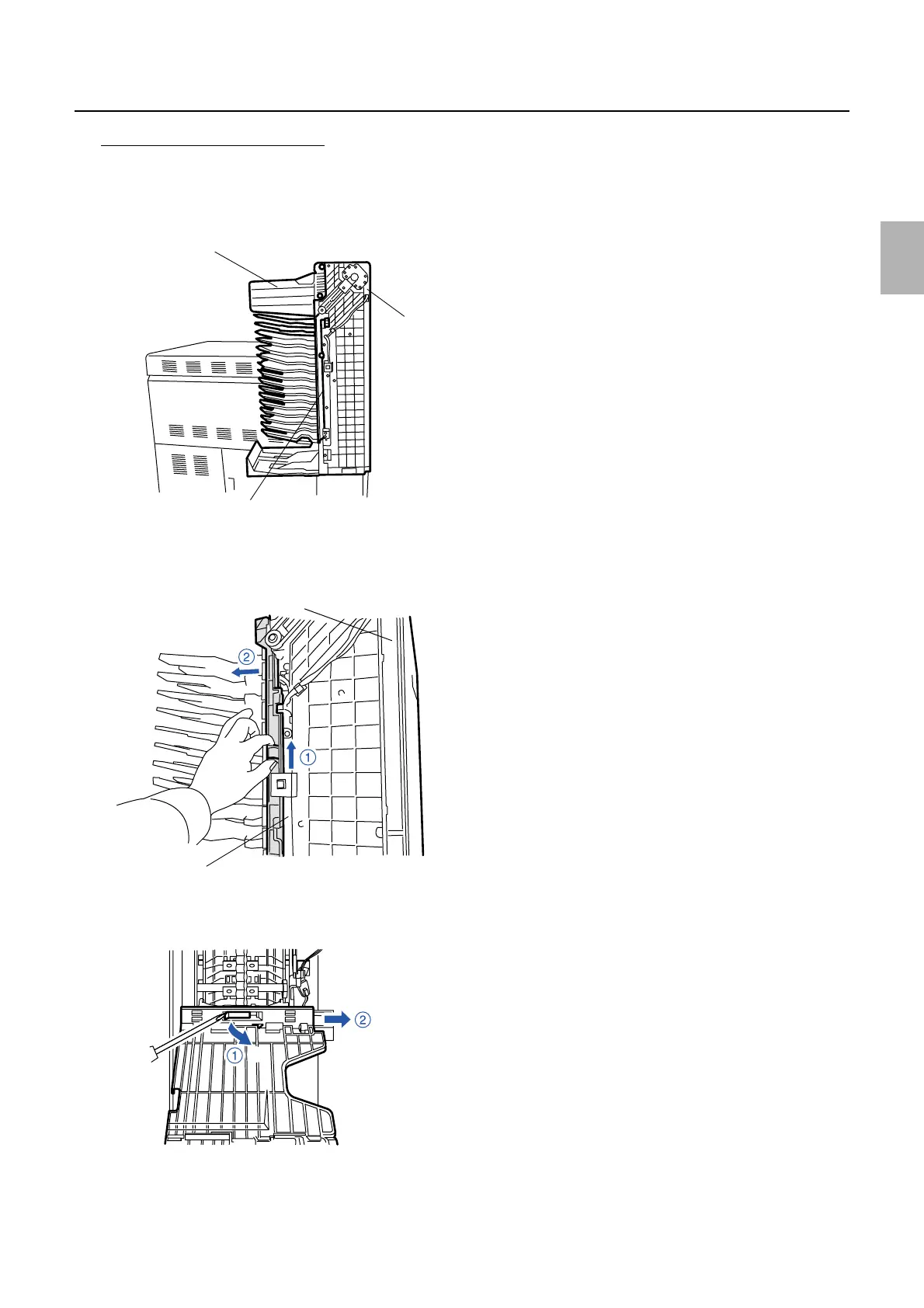 ②

①

②

①