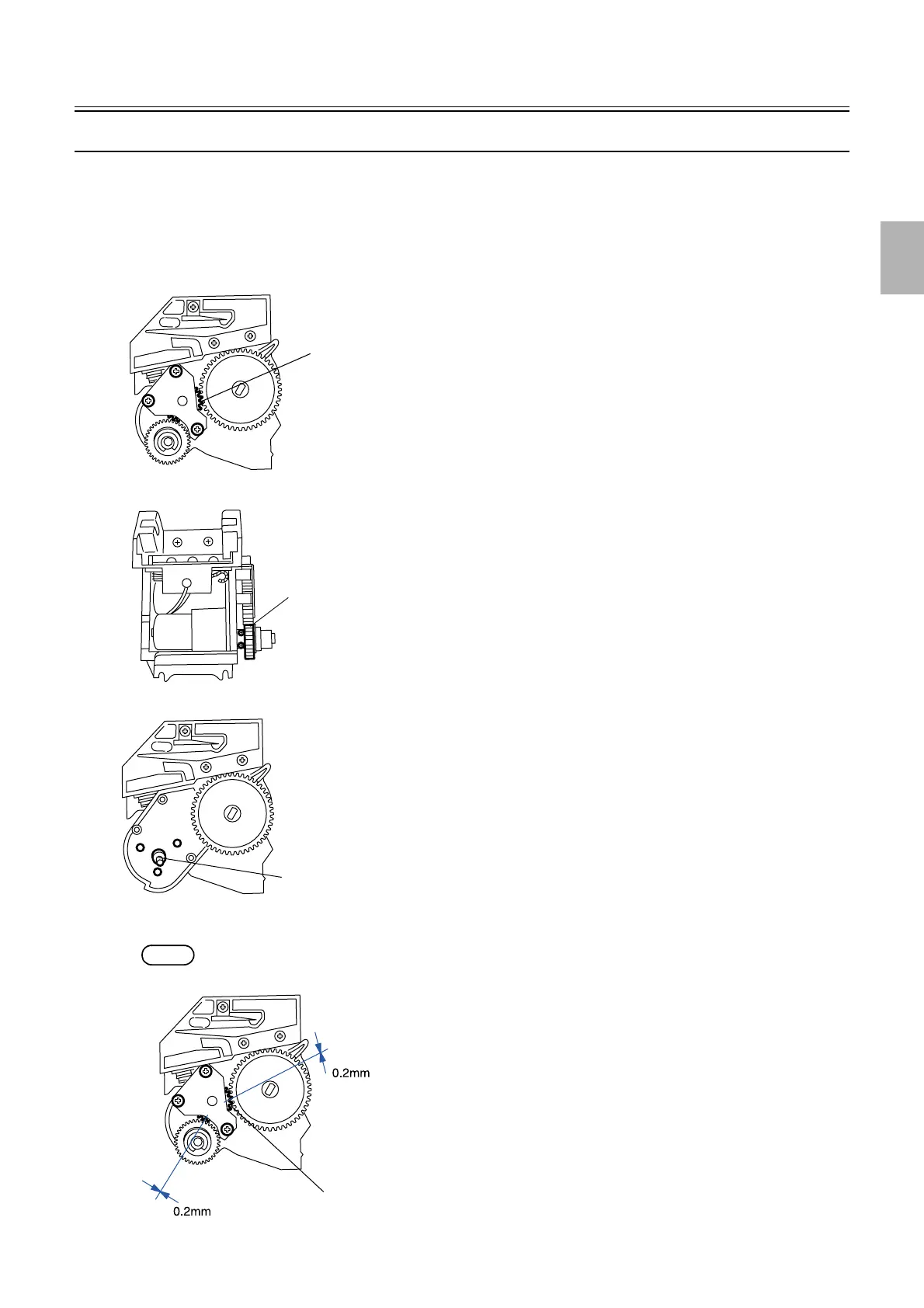 0.2mm

0.2mm