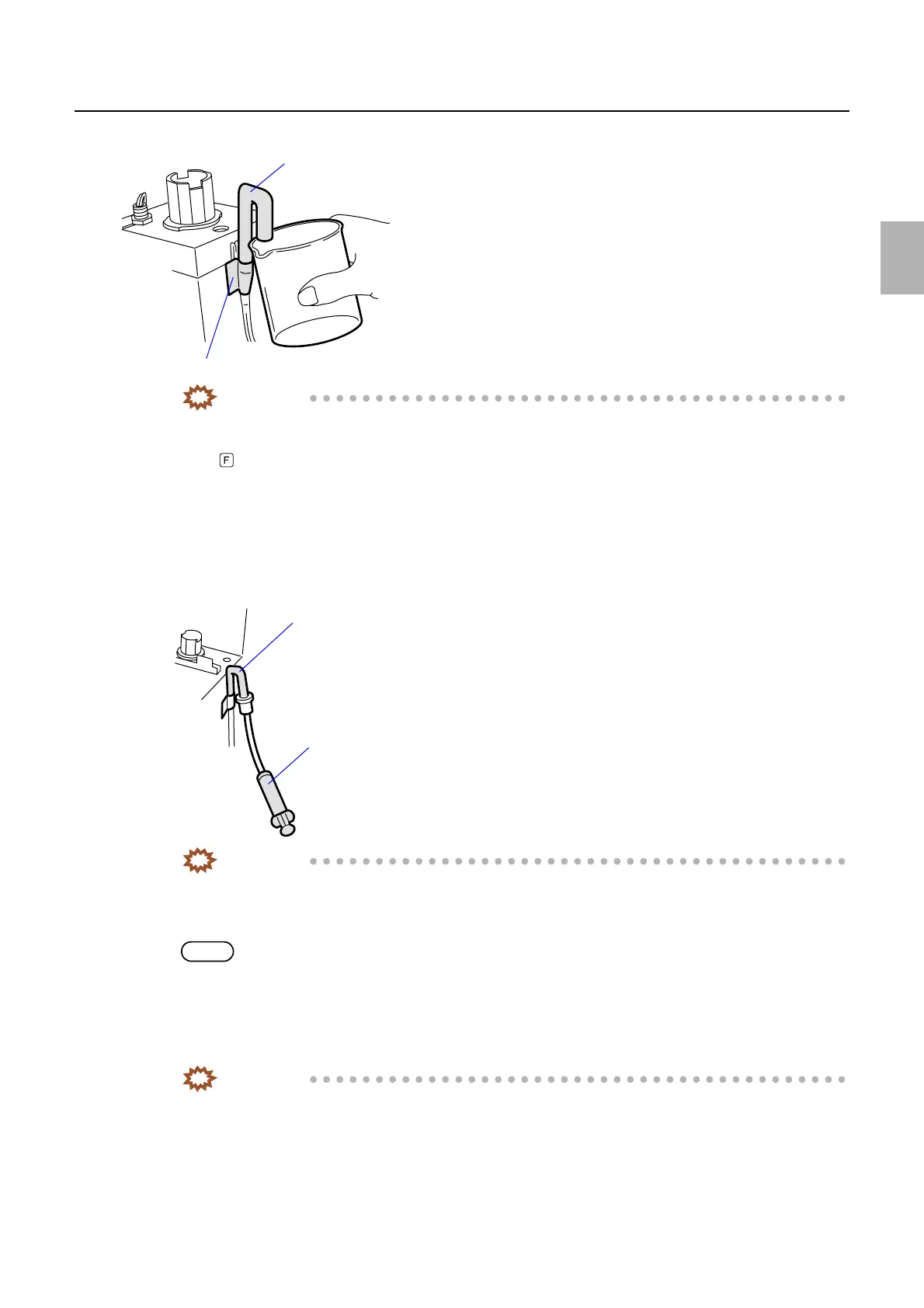 F