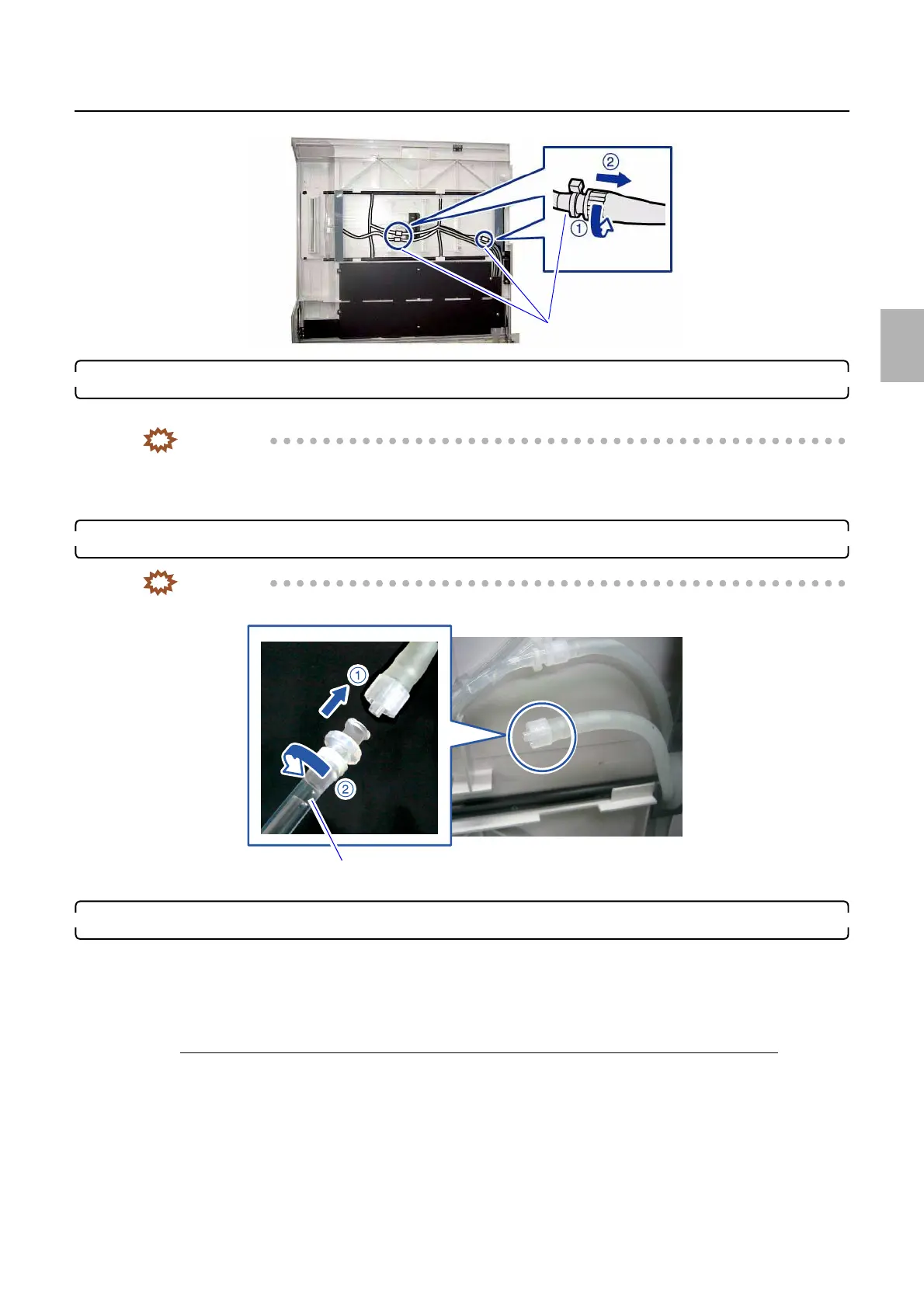 ②

①

①

②