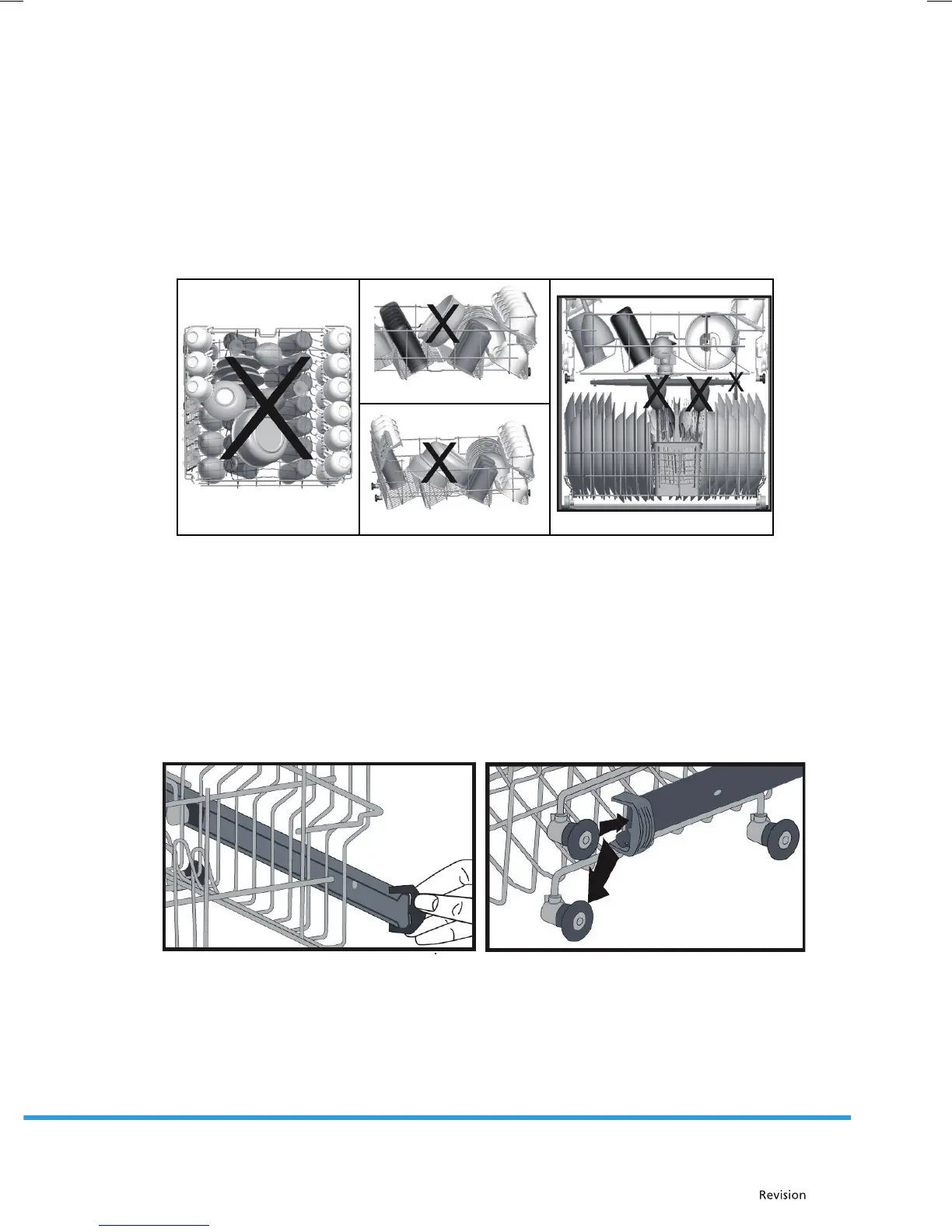 Revision