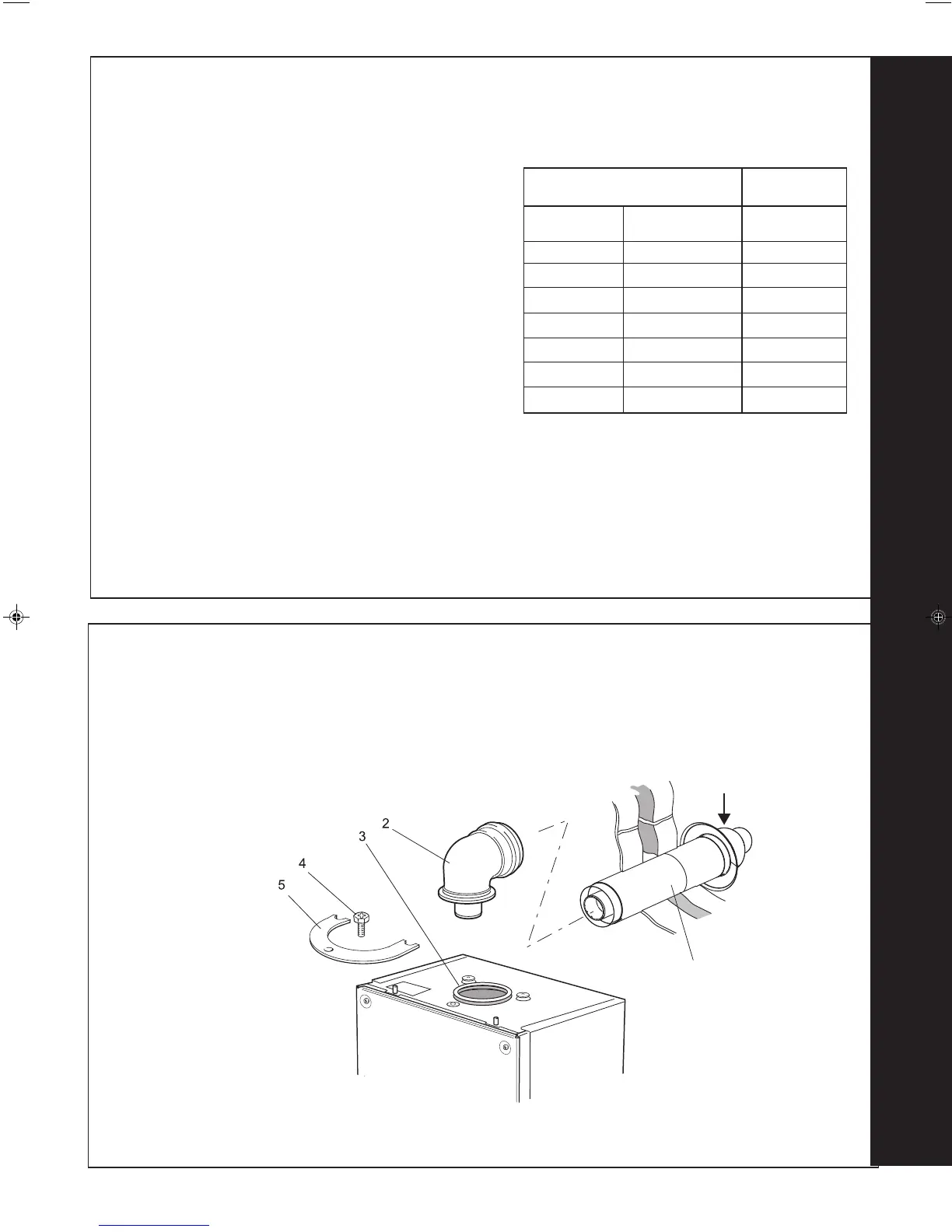 2

3

4

5