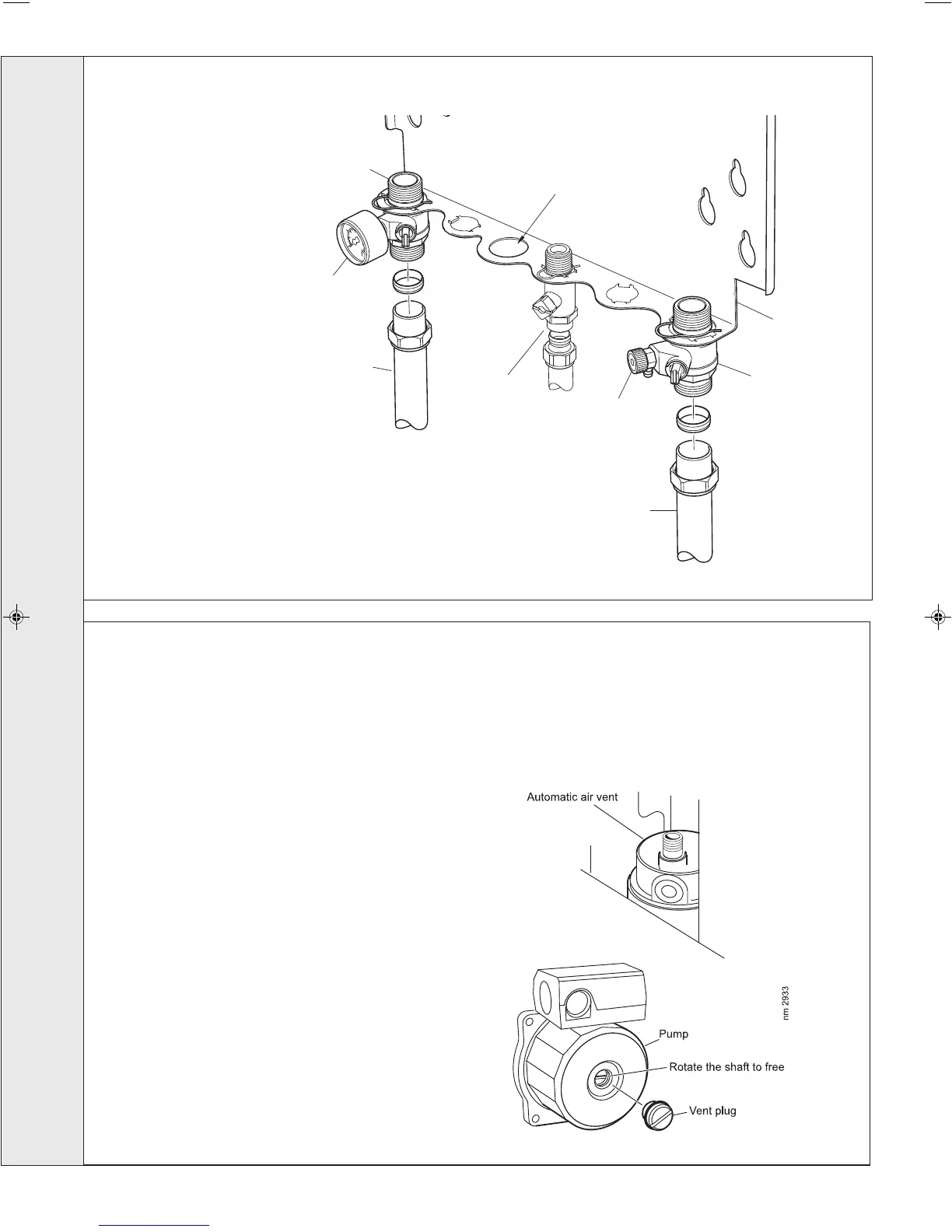 Automatic air vent

nm 2933

Pump

Rotate the shaft to free

Vent plug