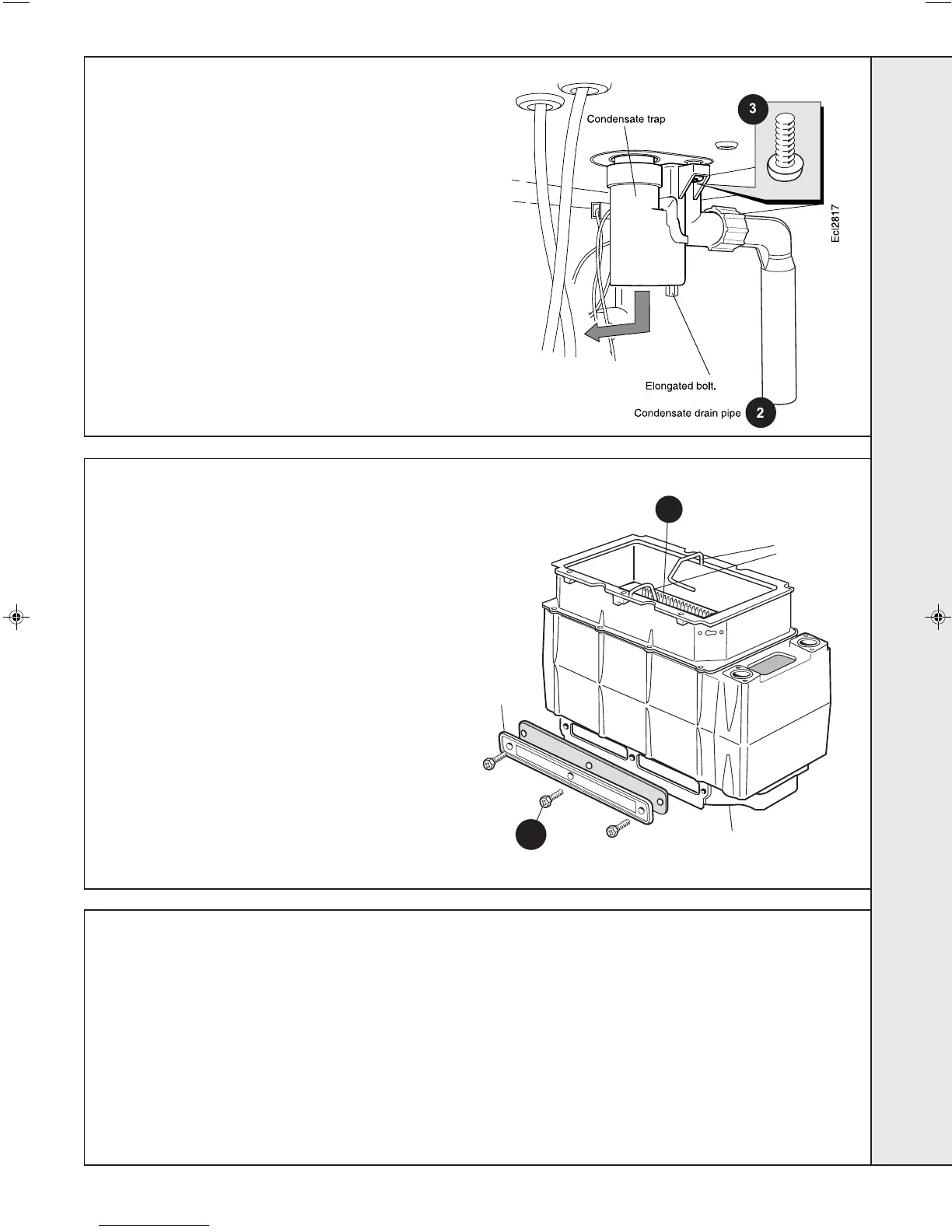 Condensate trap

3

Ecl2817

Elongated bolt.

Condensate drain pipe

2