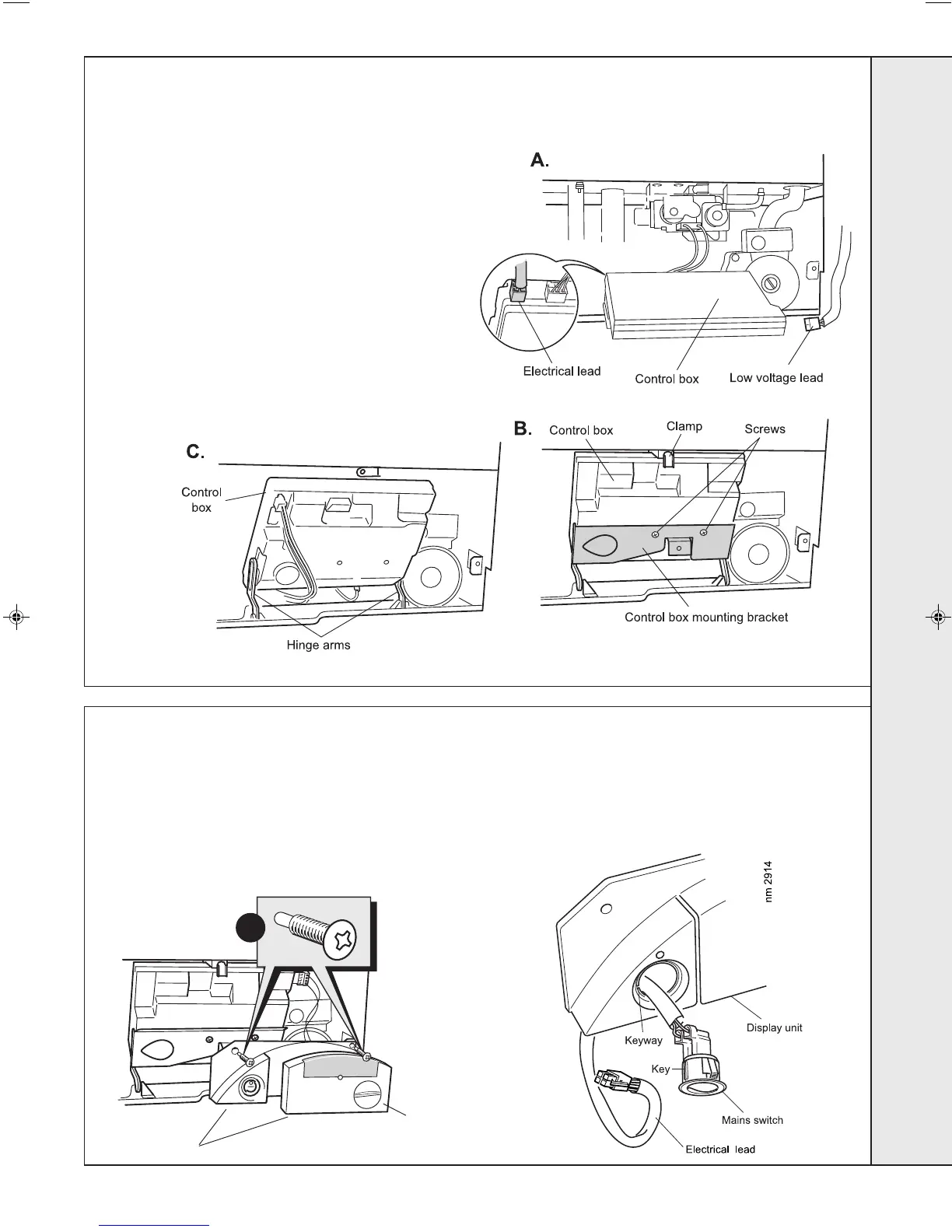 A.

Electrical lead

Control box

Low voltage lead

B.

Control box

Clamp

Screws

Control box mounting bracket

C.

Control box

Hinge arms

nm 2914

Display unit

Keyway

Key

Mains switch

Electrical lead