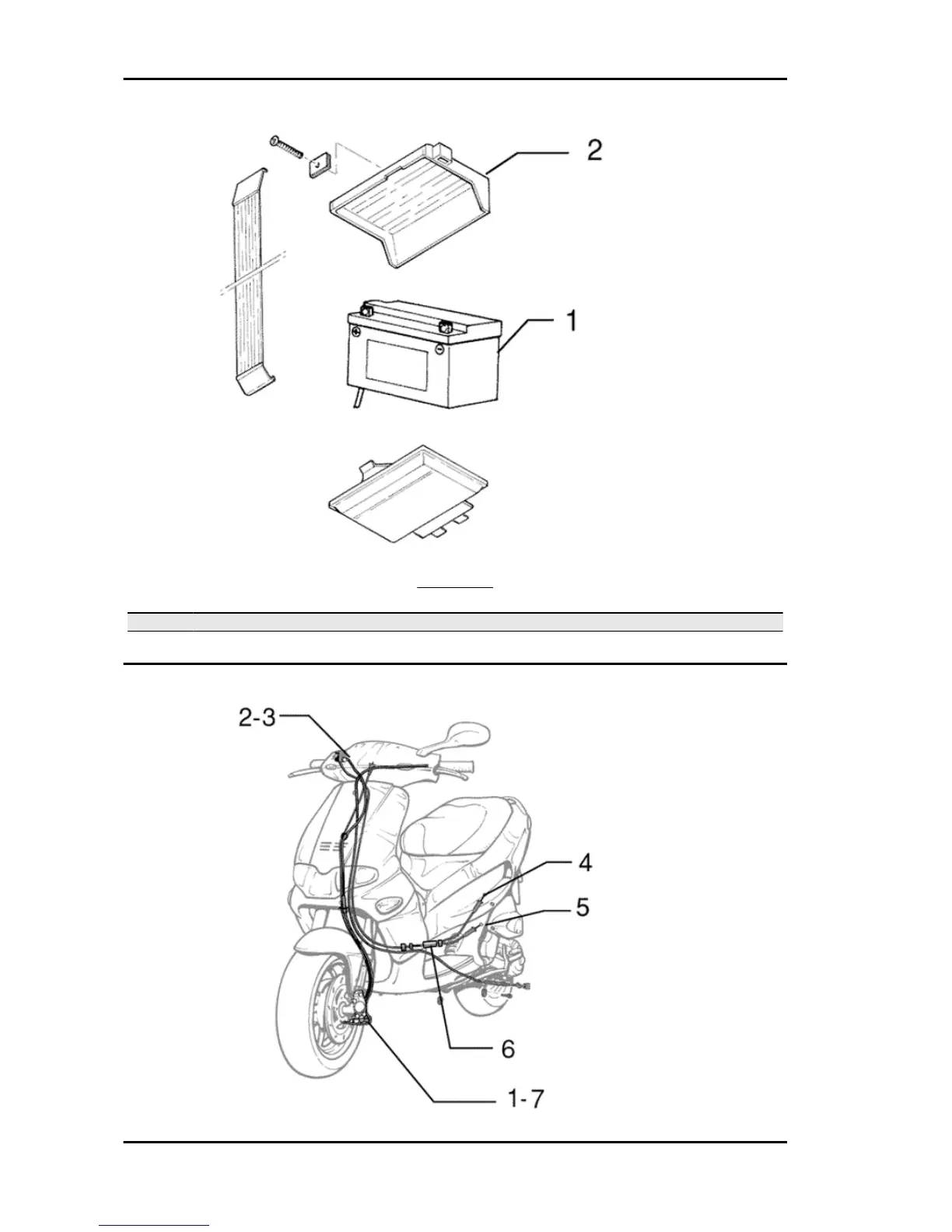 2

1

2-3

4

5

6

1-7