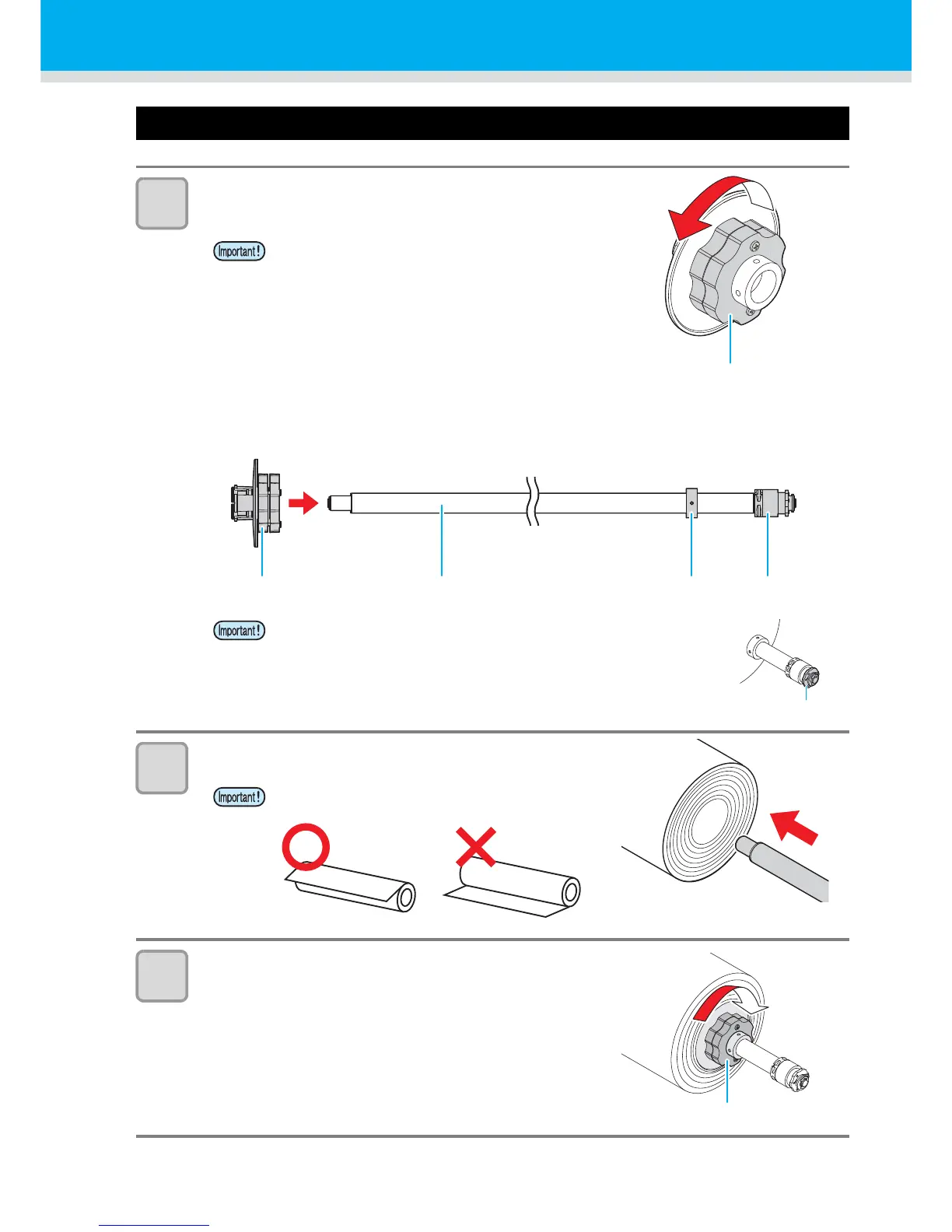 Important!

Important!

Important!