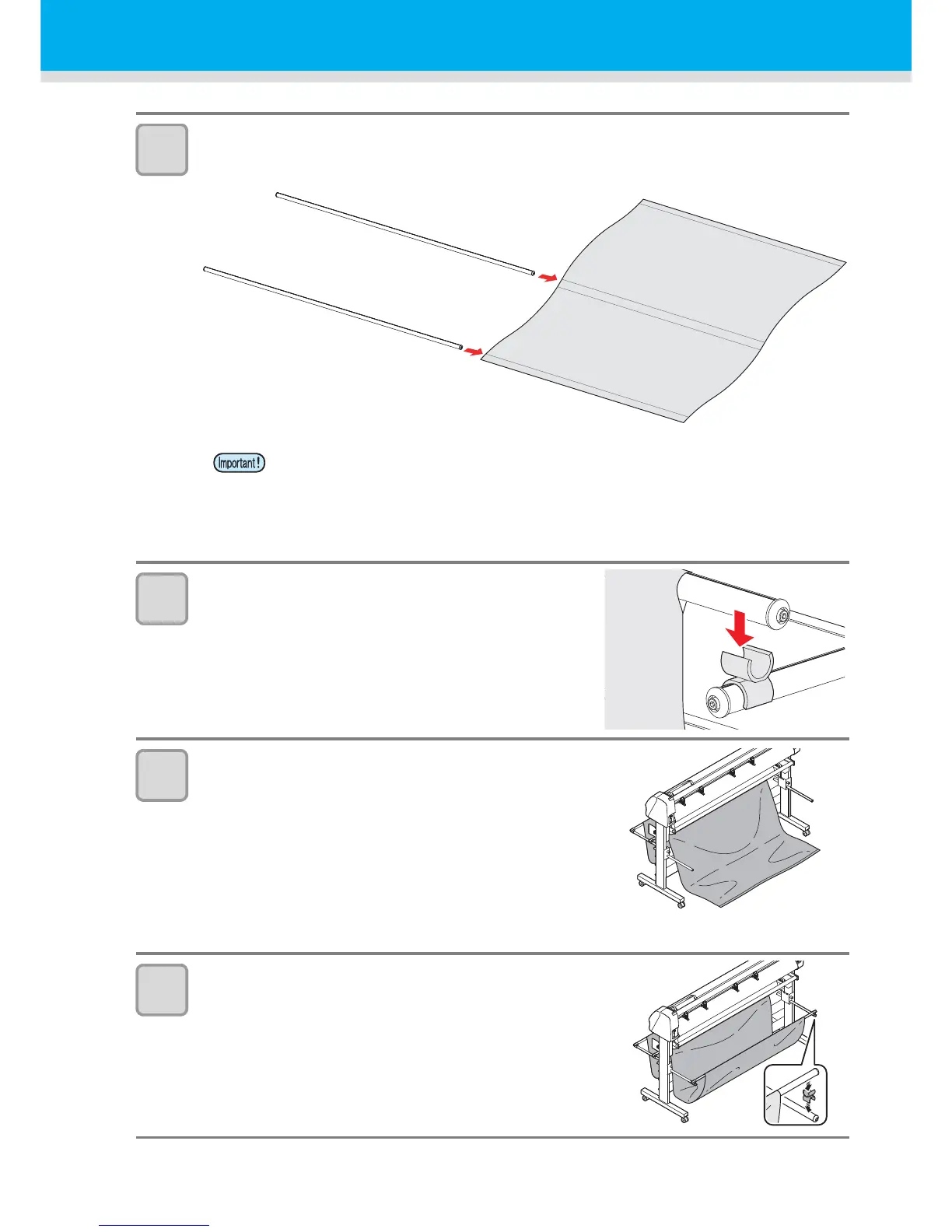 Important!