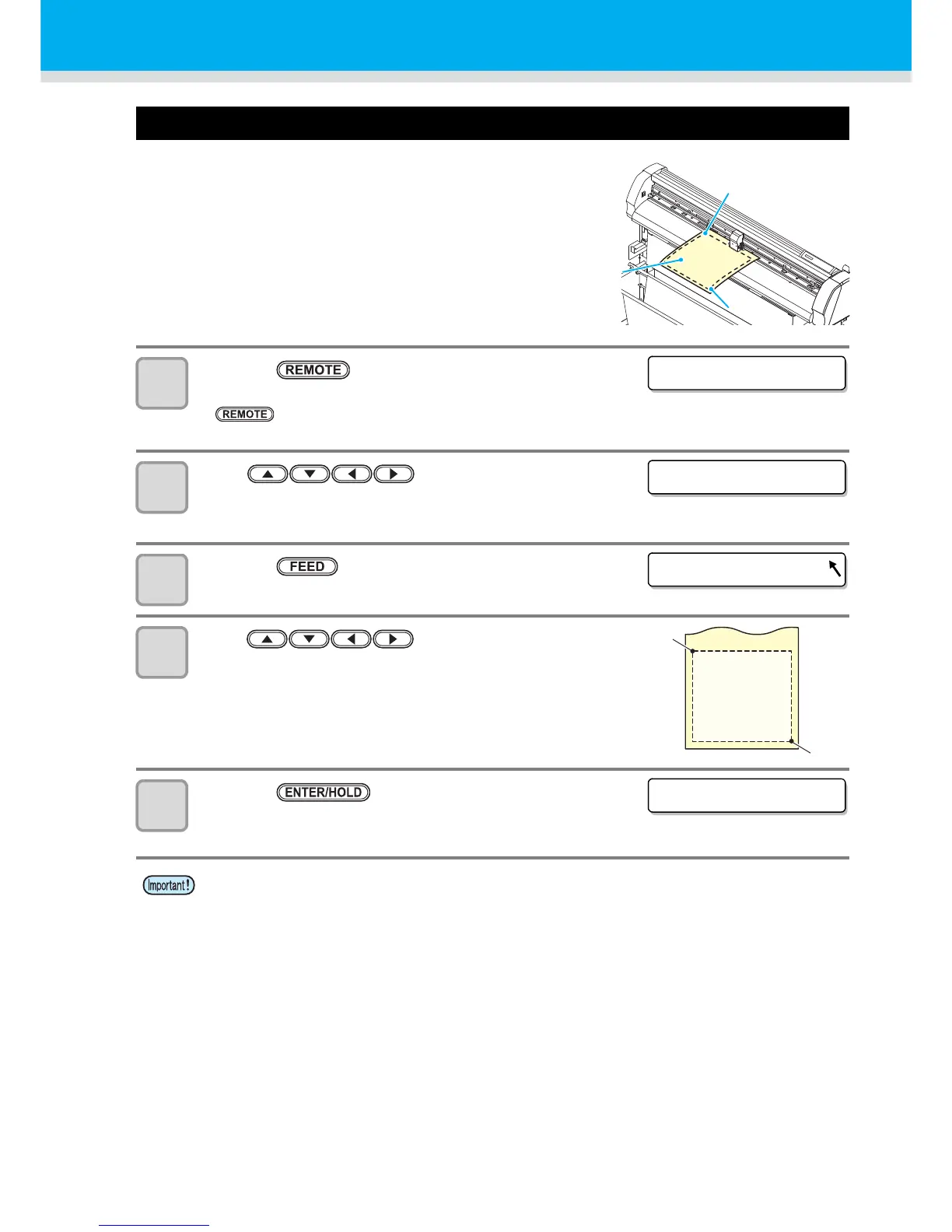 REMOTE

REMOTE

FEED

ENTER/HOLD

Important!