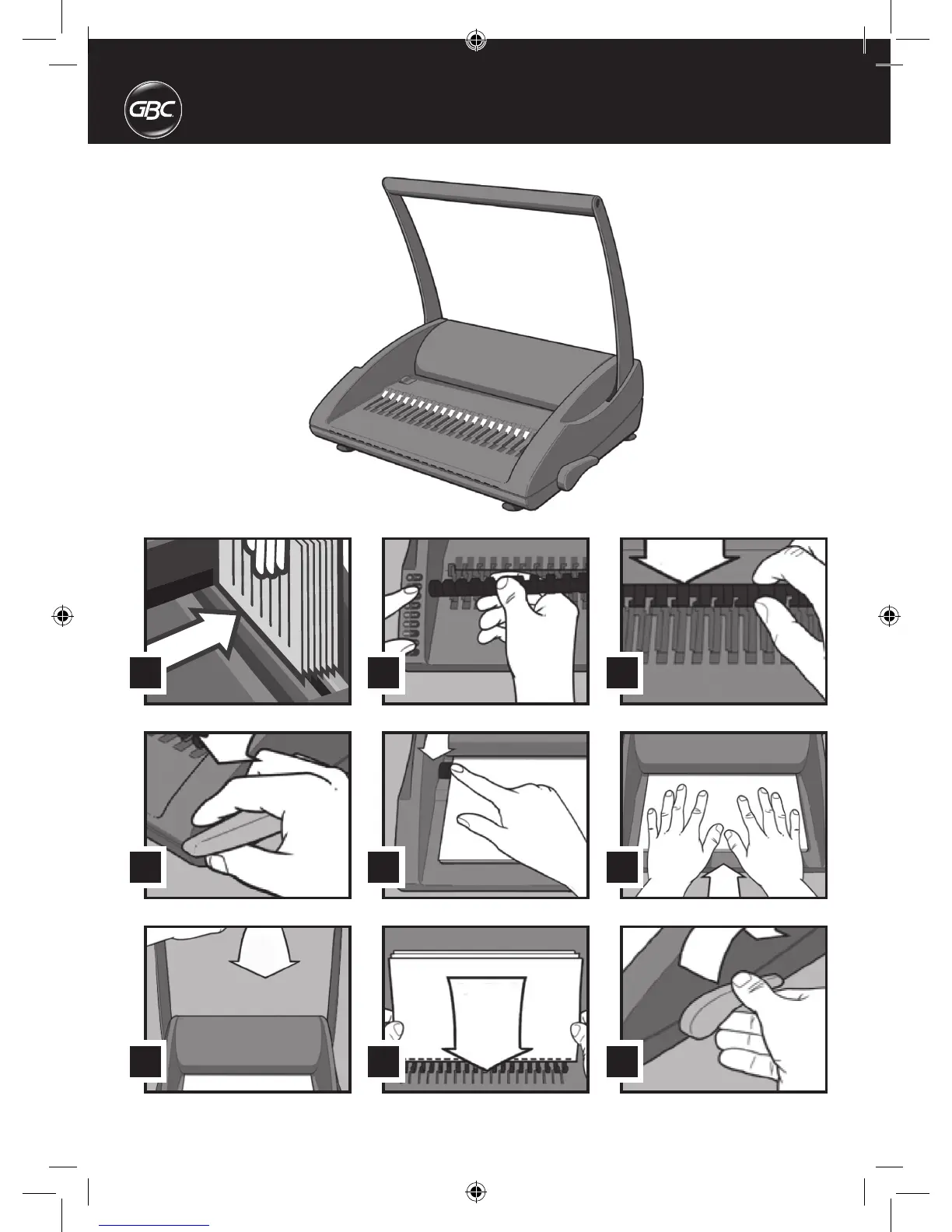 GBC