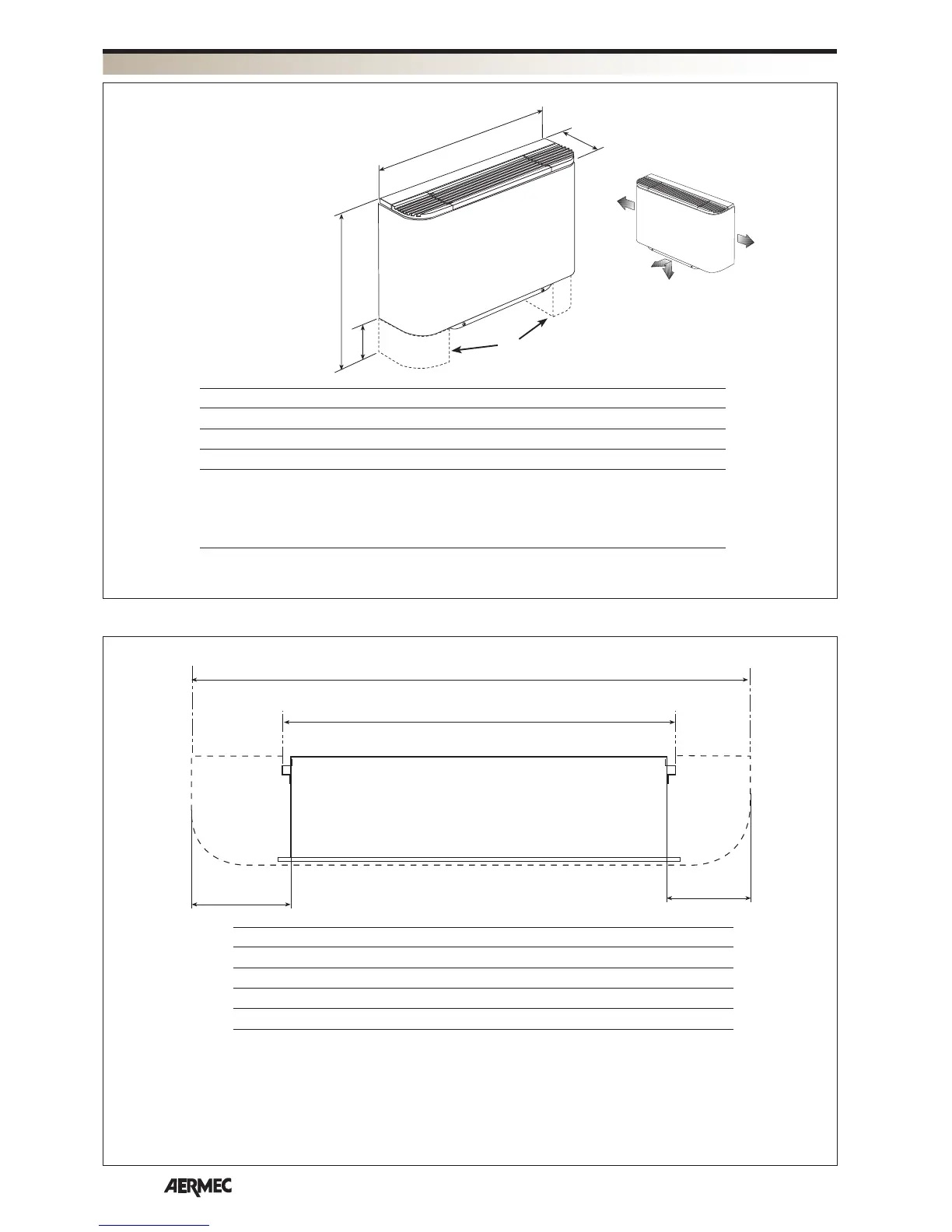 AERMEC