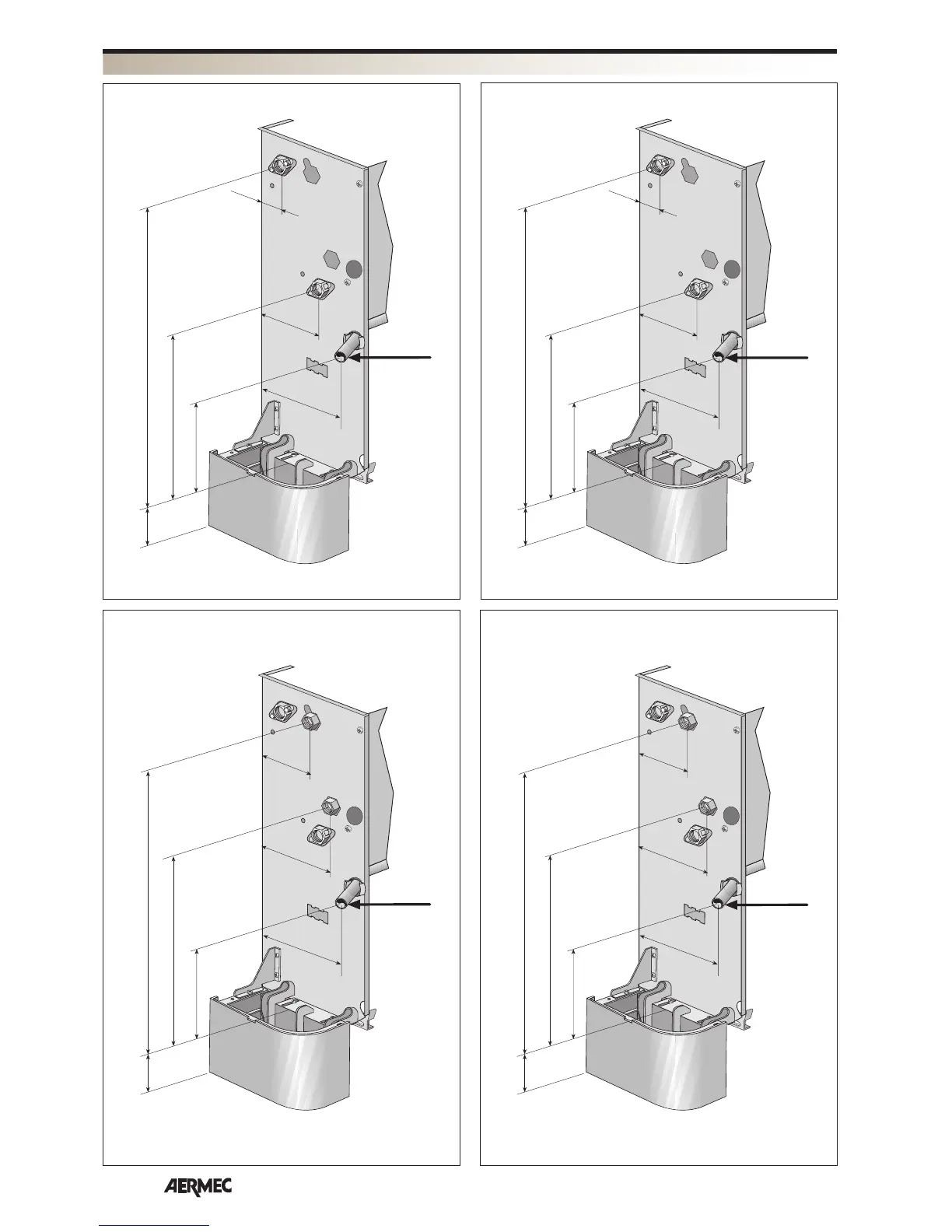 AERMEC