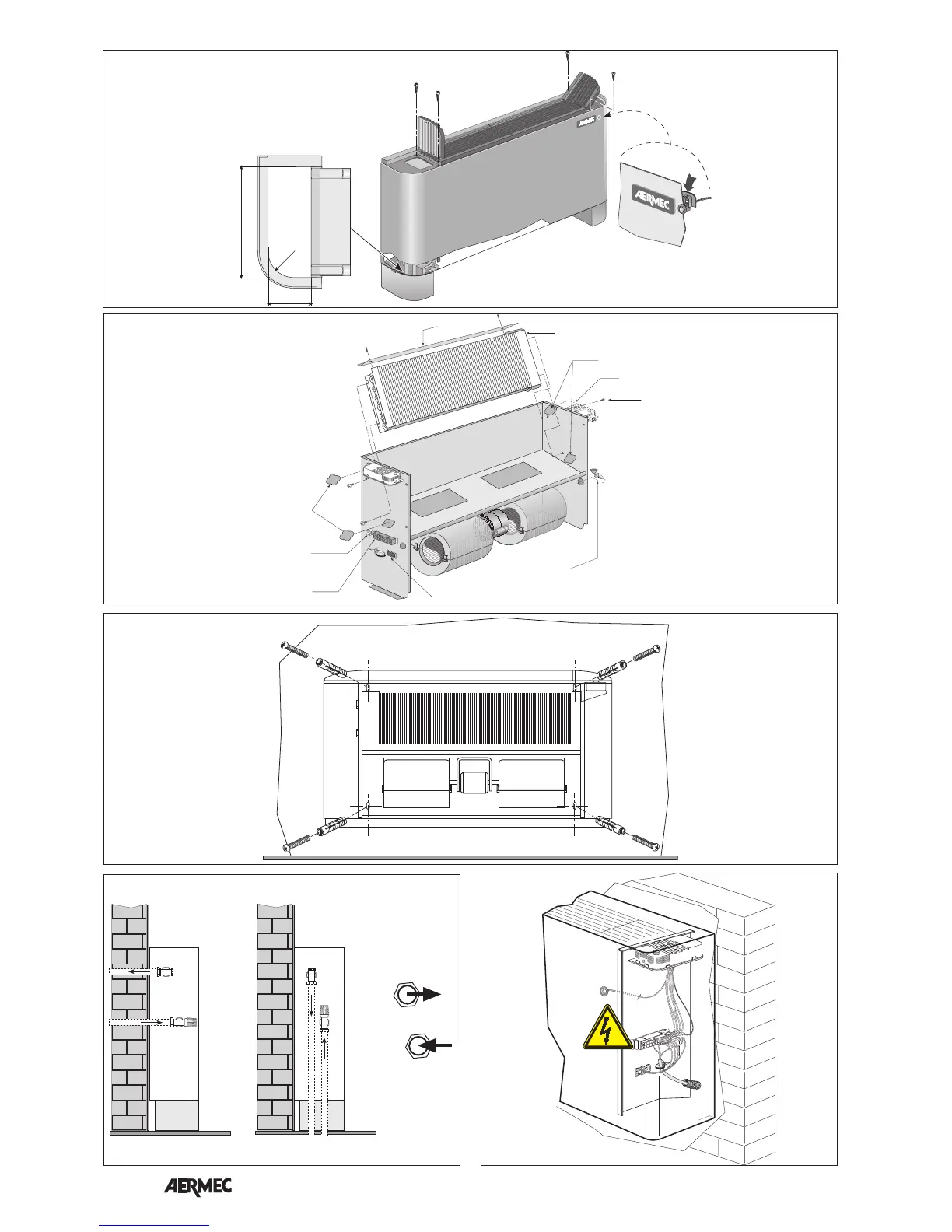 AERMEC

AERMEC

AERMEC