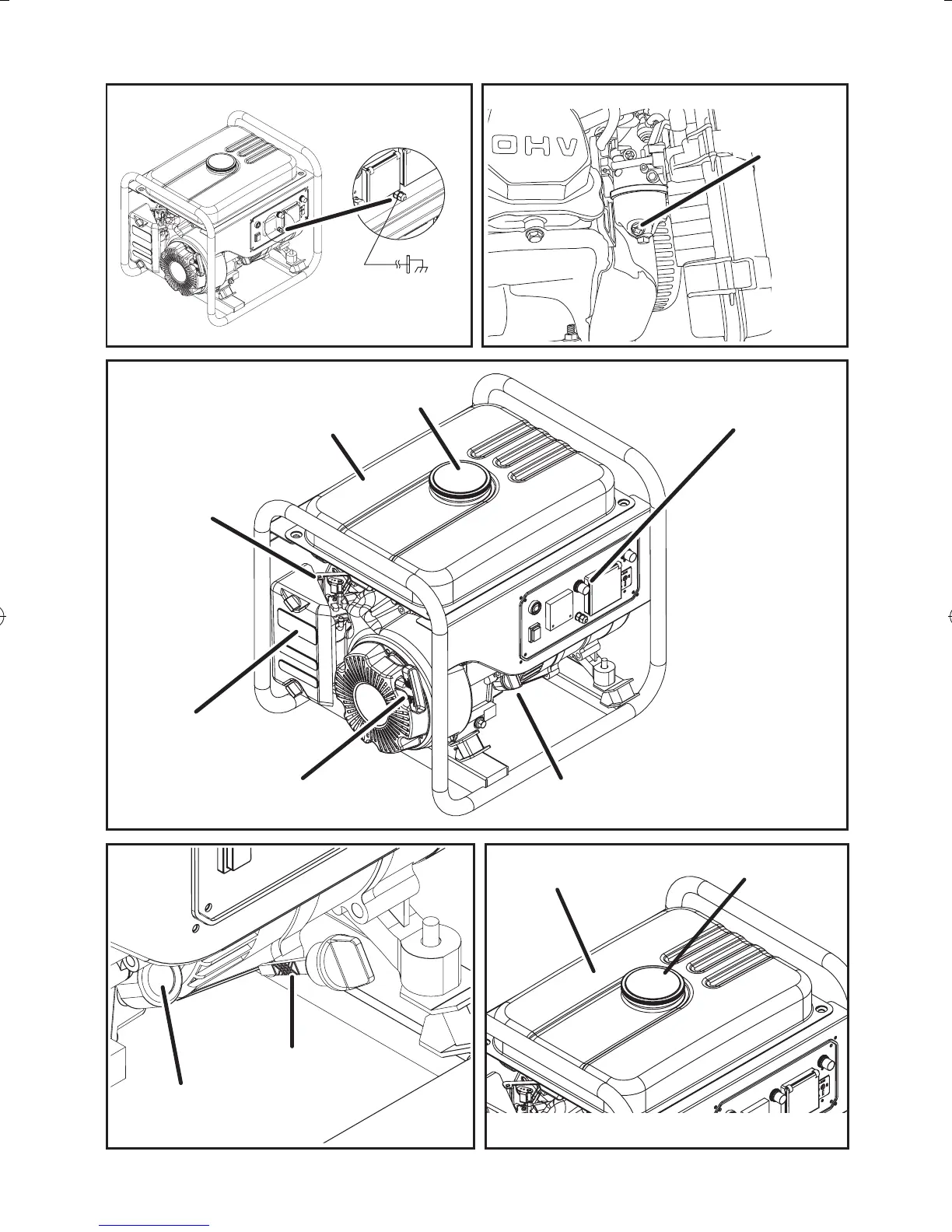 OHV