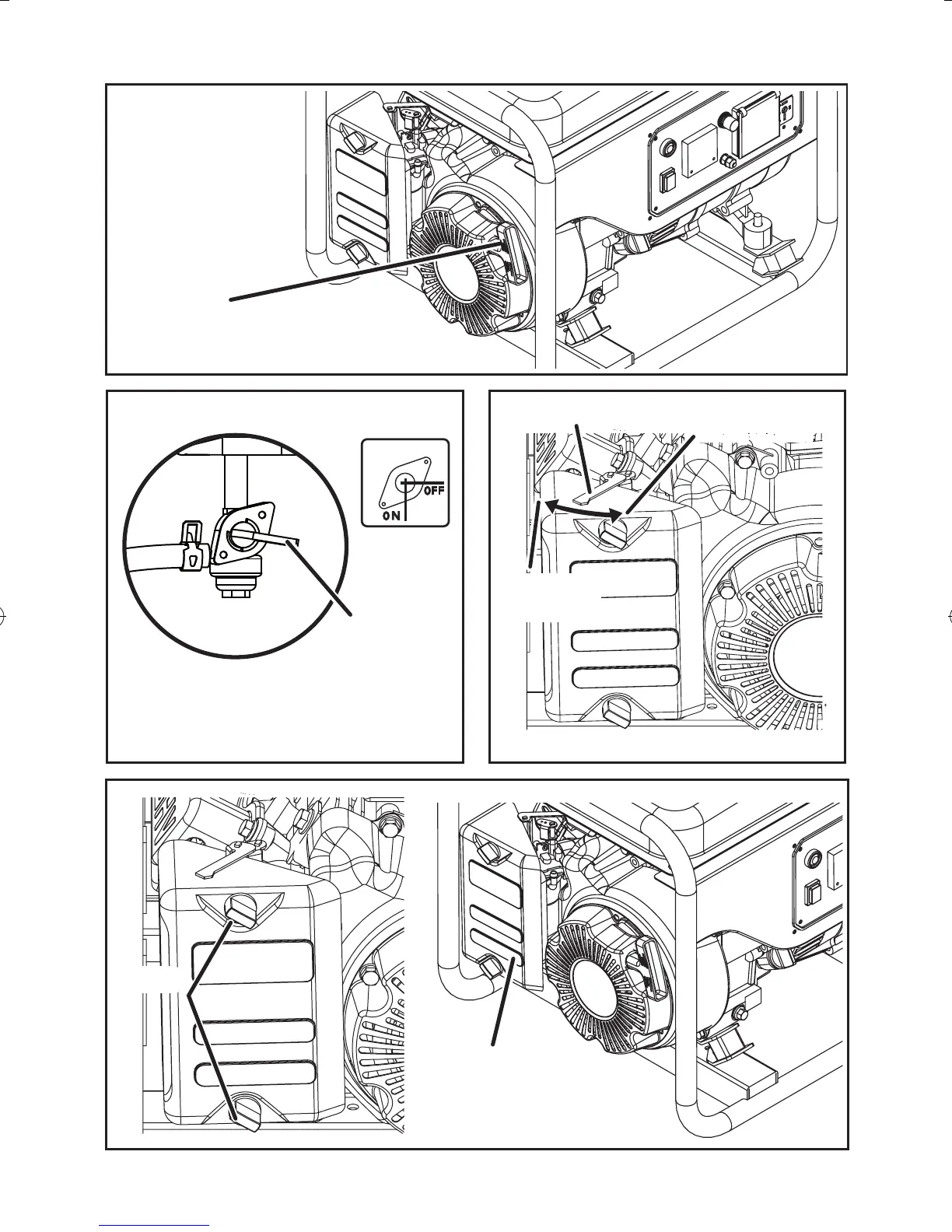 OFF
ON