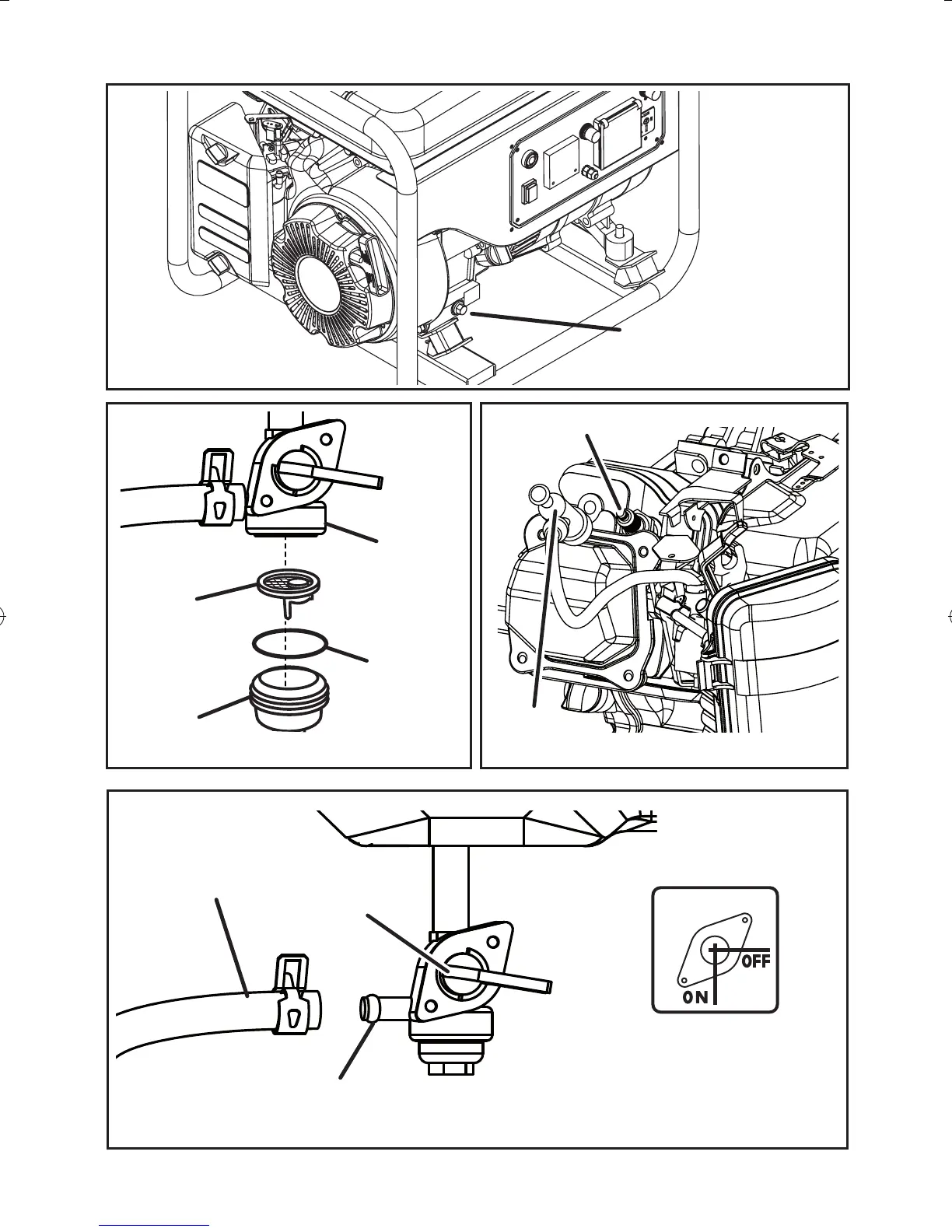 OFF
ON