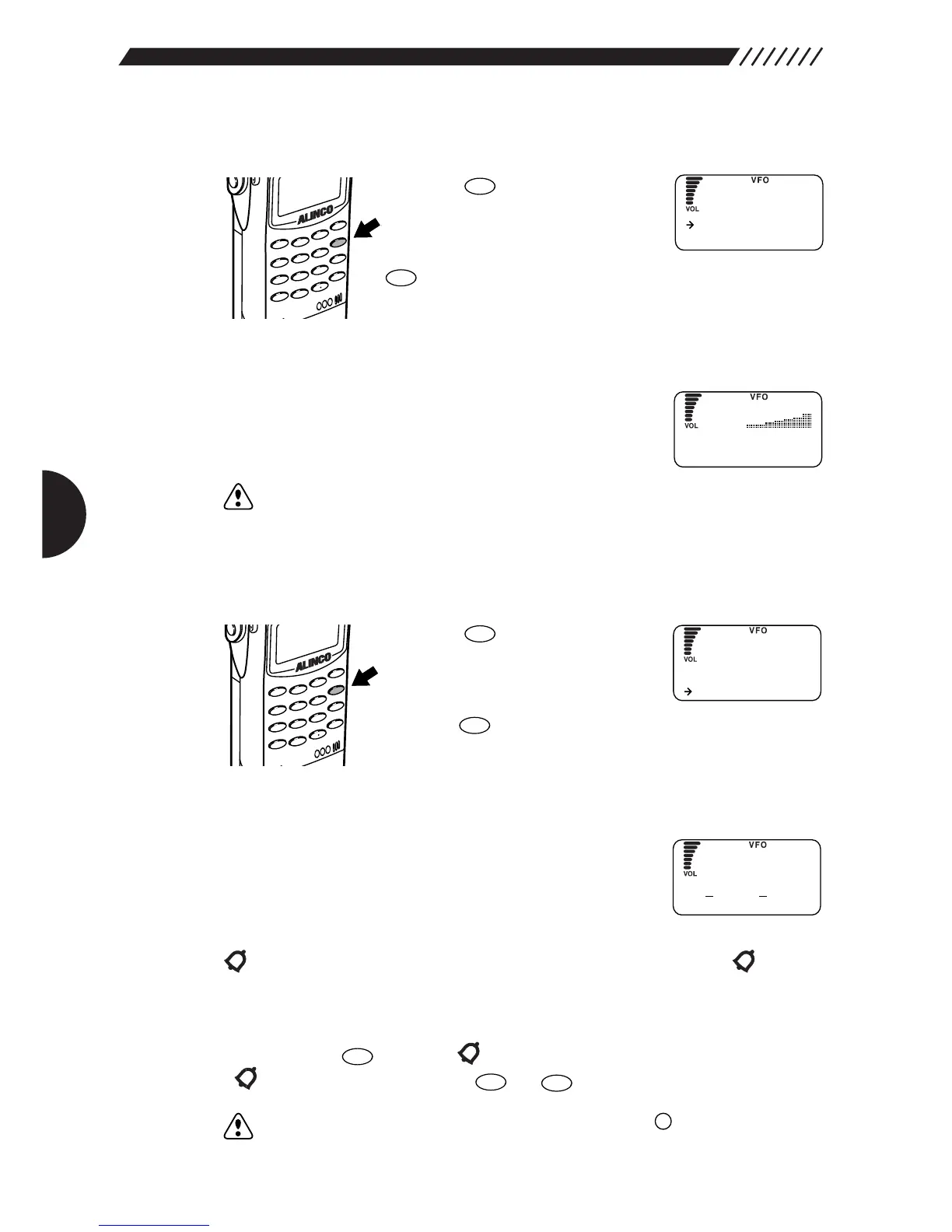 ALINCO

VFO
VOL

VFO
VOL

ALINCO

VFO
VOL

VFO
VOL