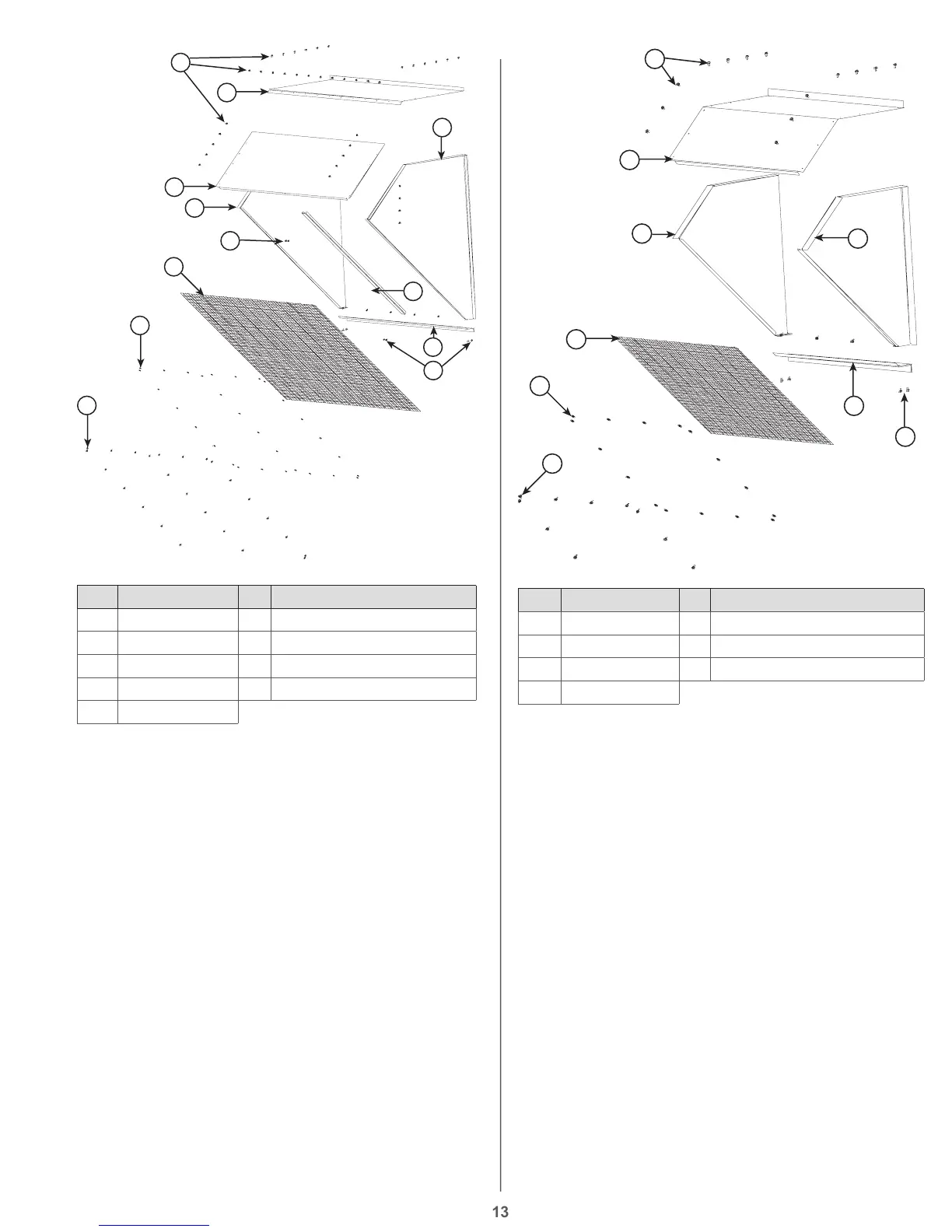 13