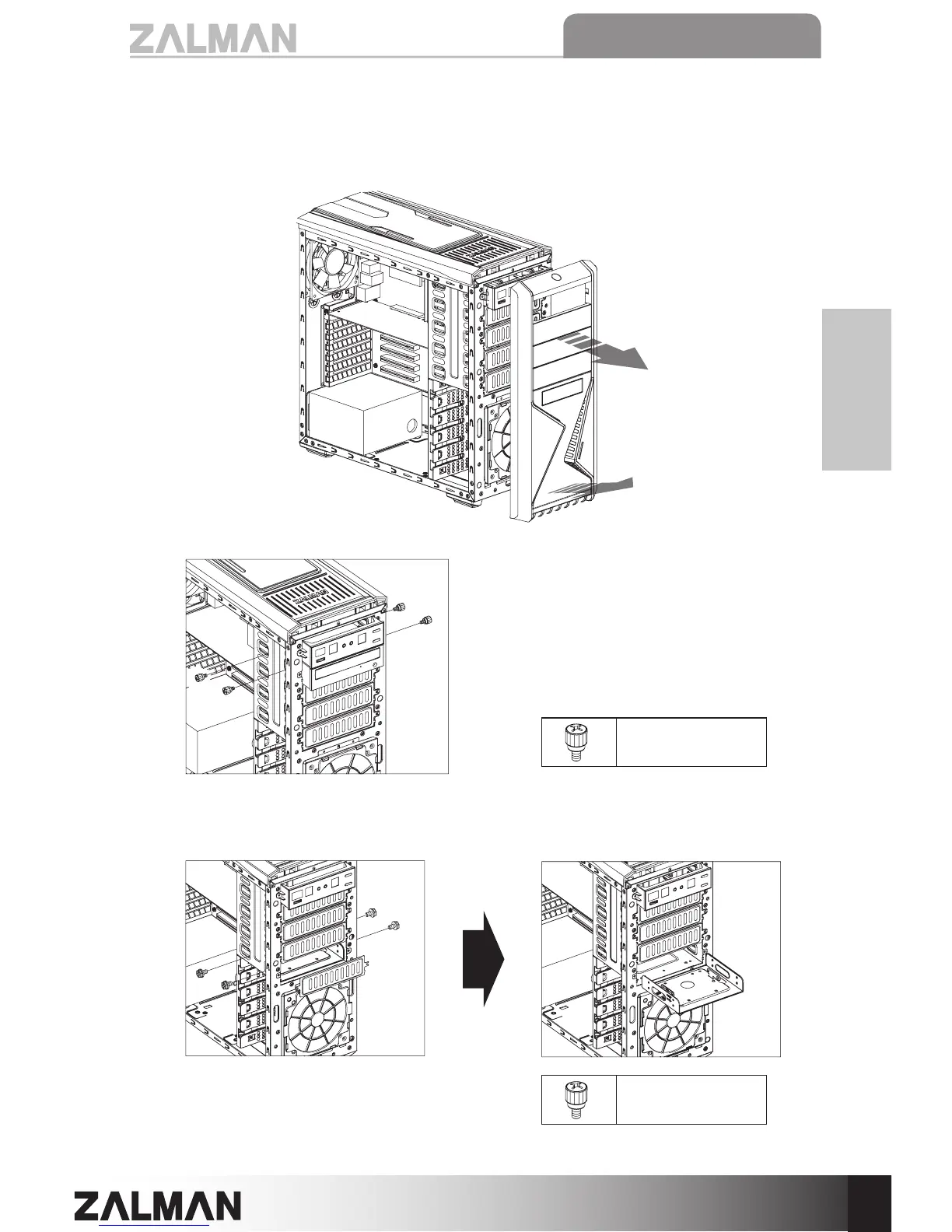 ZALMAN

ZALMAN