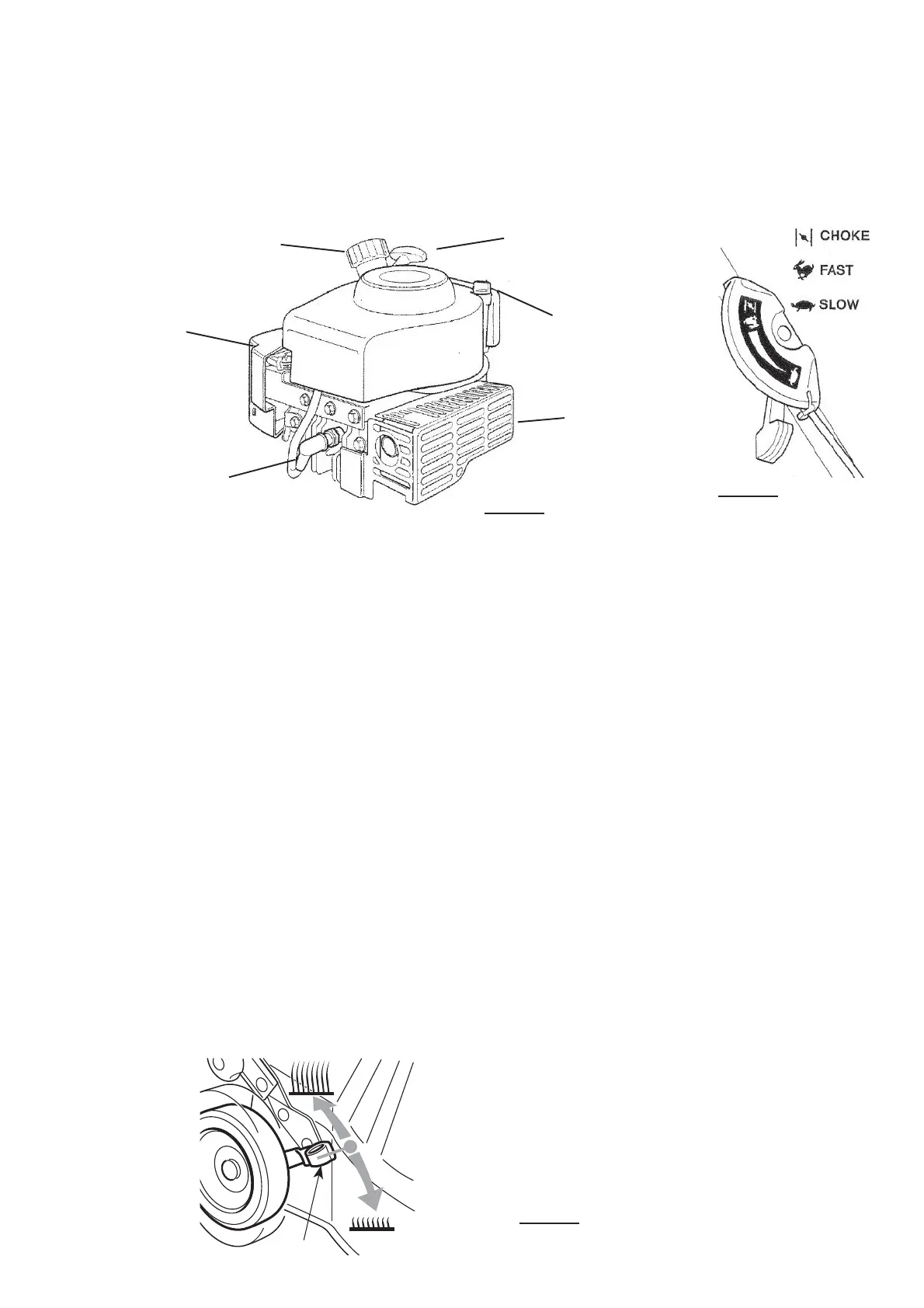 CHOKE
FAST
SLOW