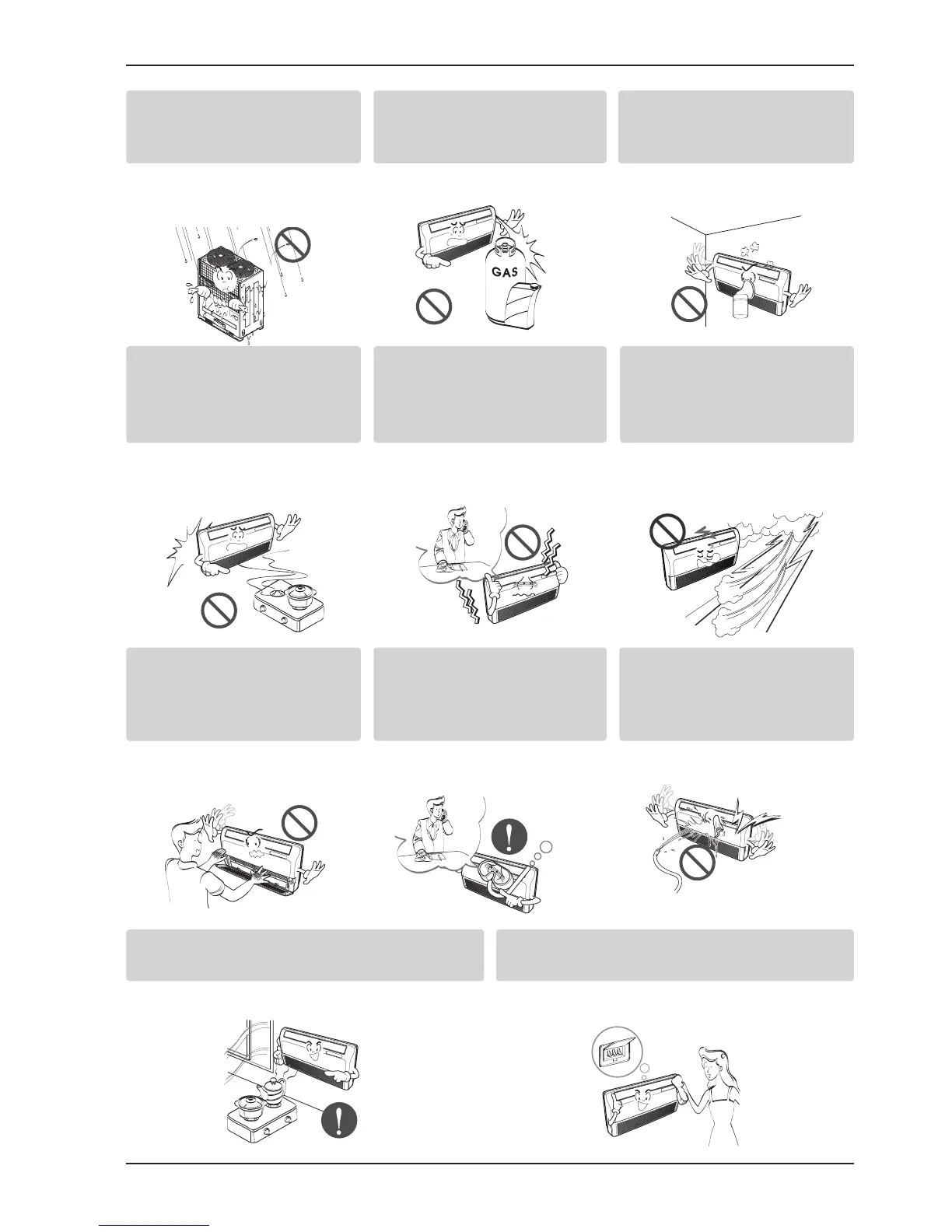 GAS