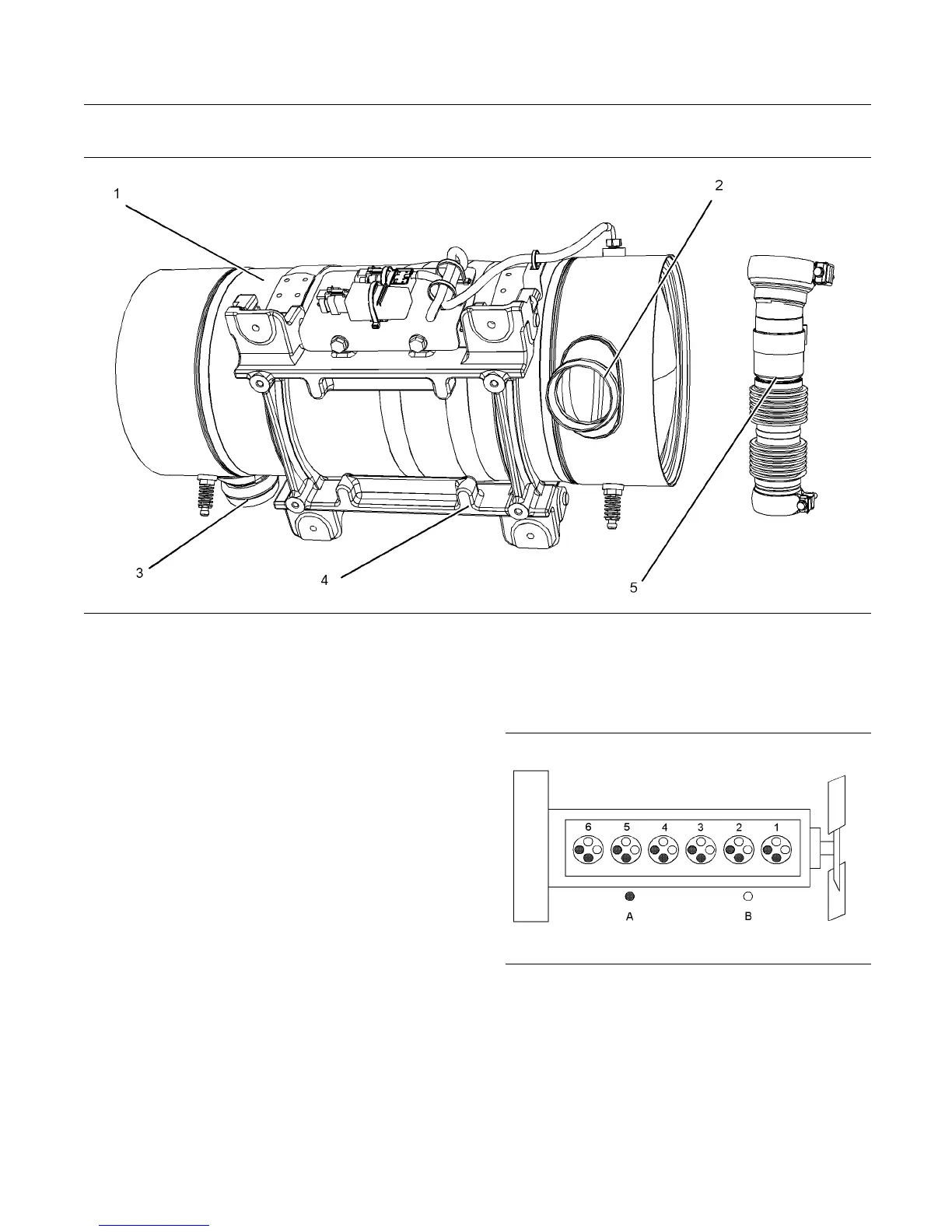 1

2

3

4

5

6 5 4 3 2 1

A

B