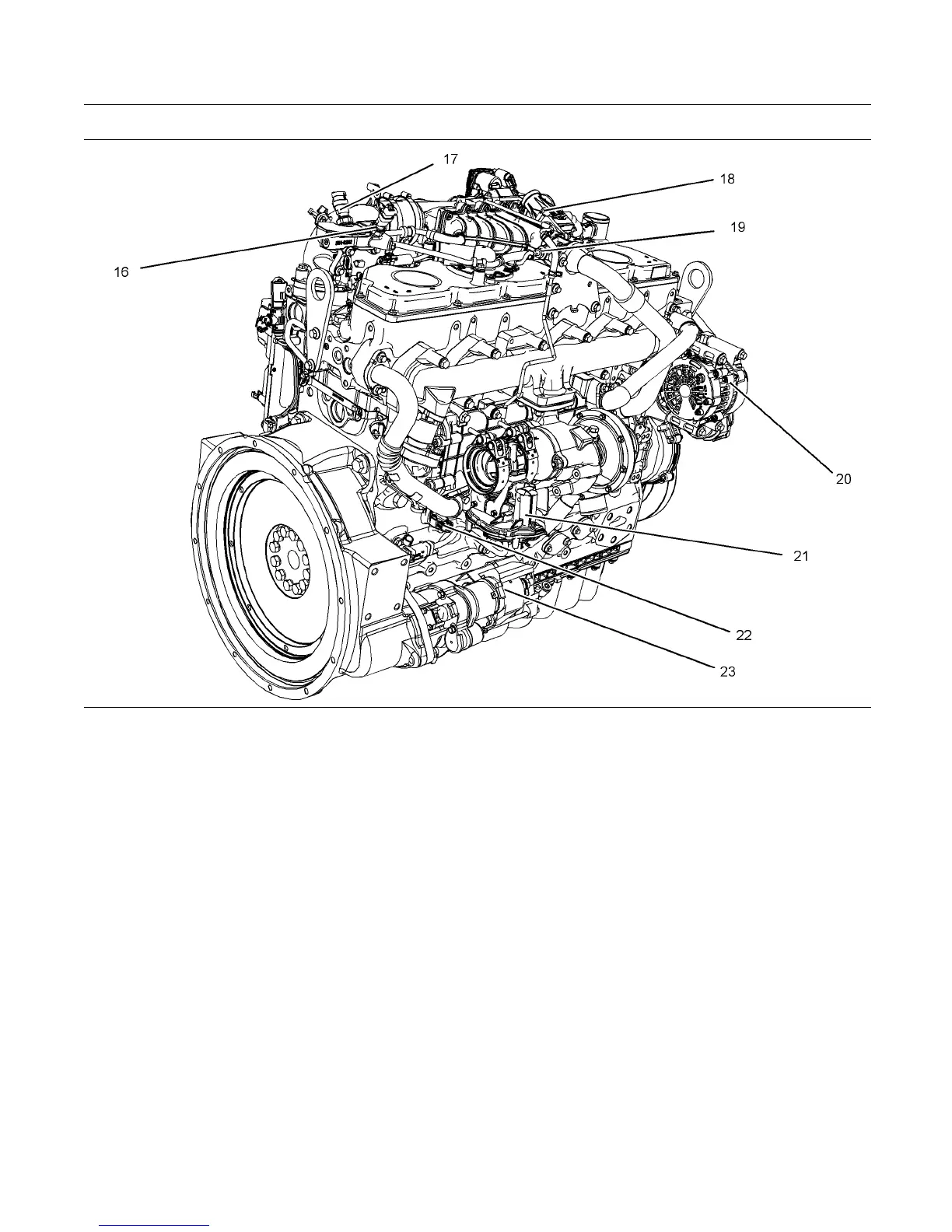 17
18
19
16
20
21
22
23