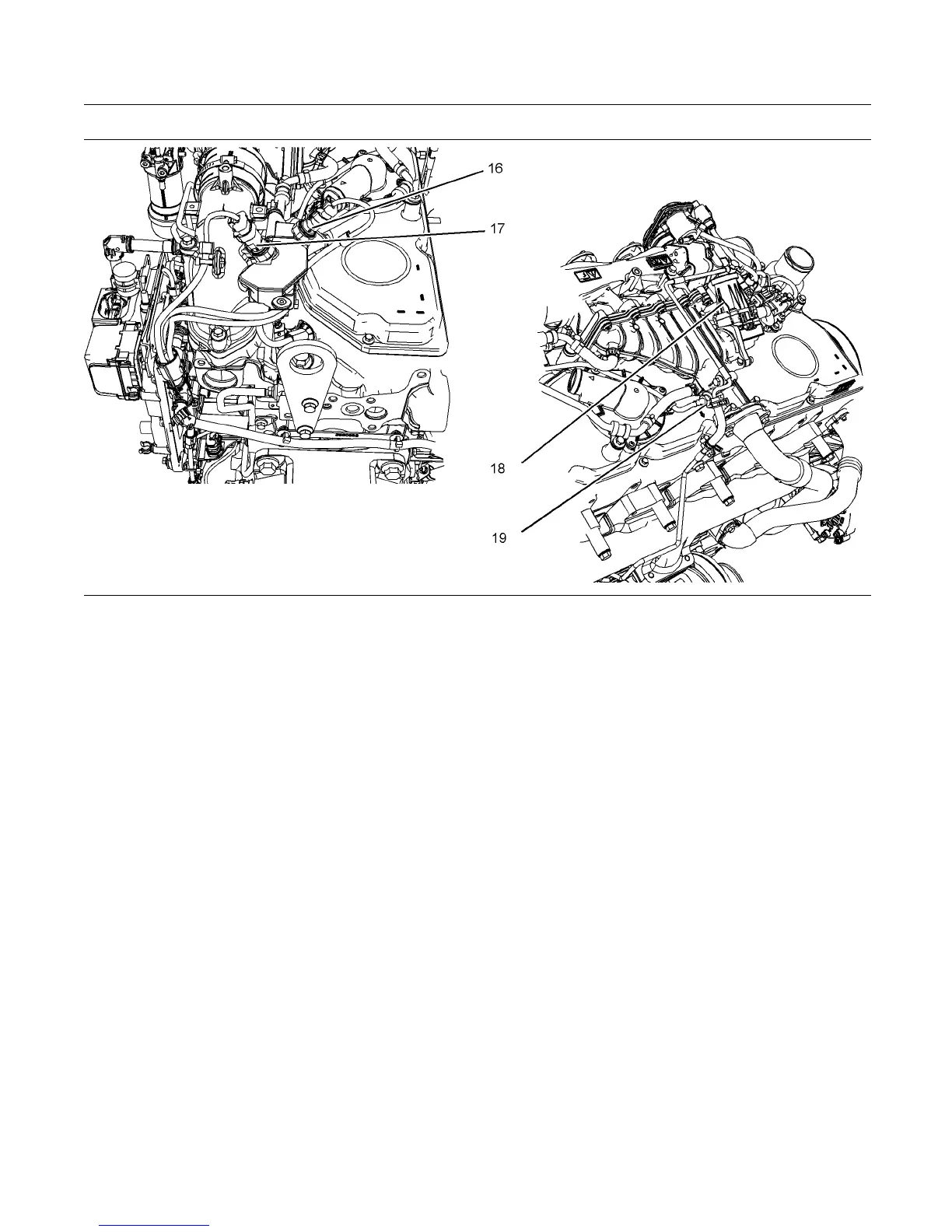 16

17

18

19