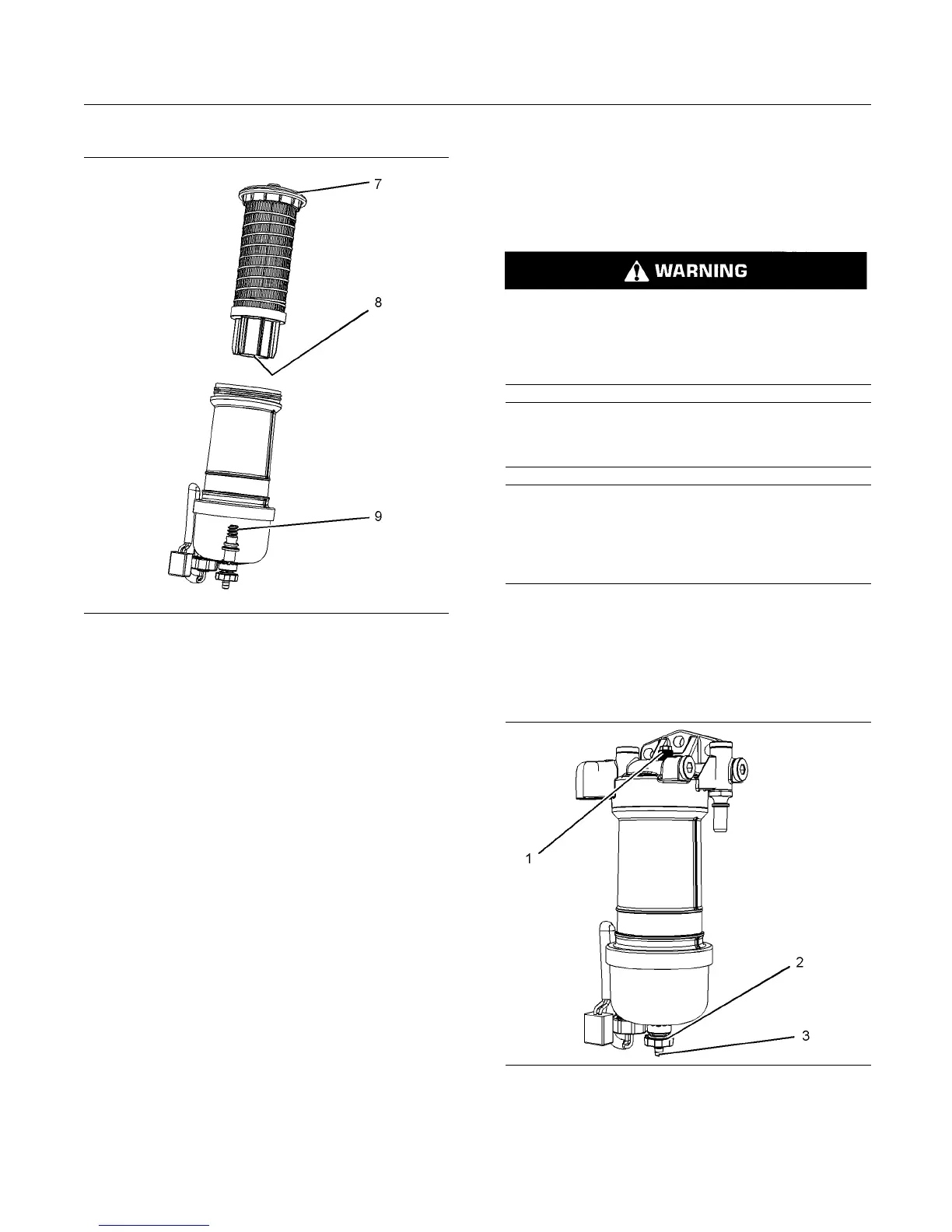 7

8

9

WARNING

1

2

3